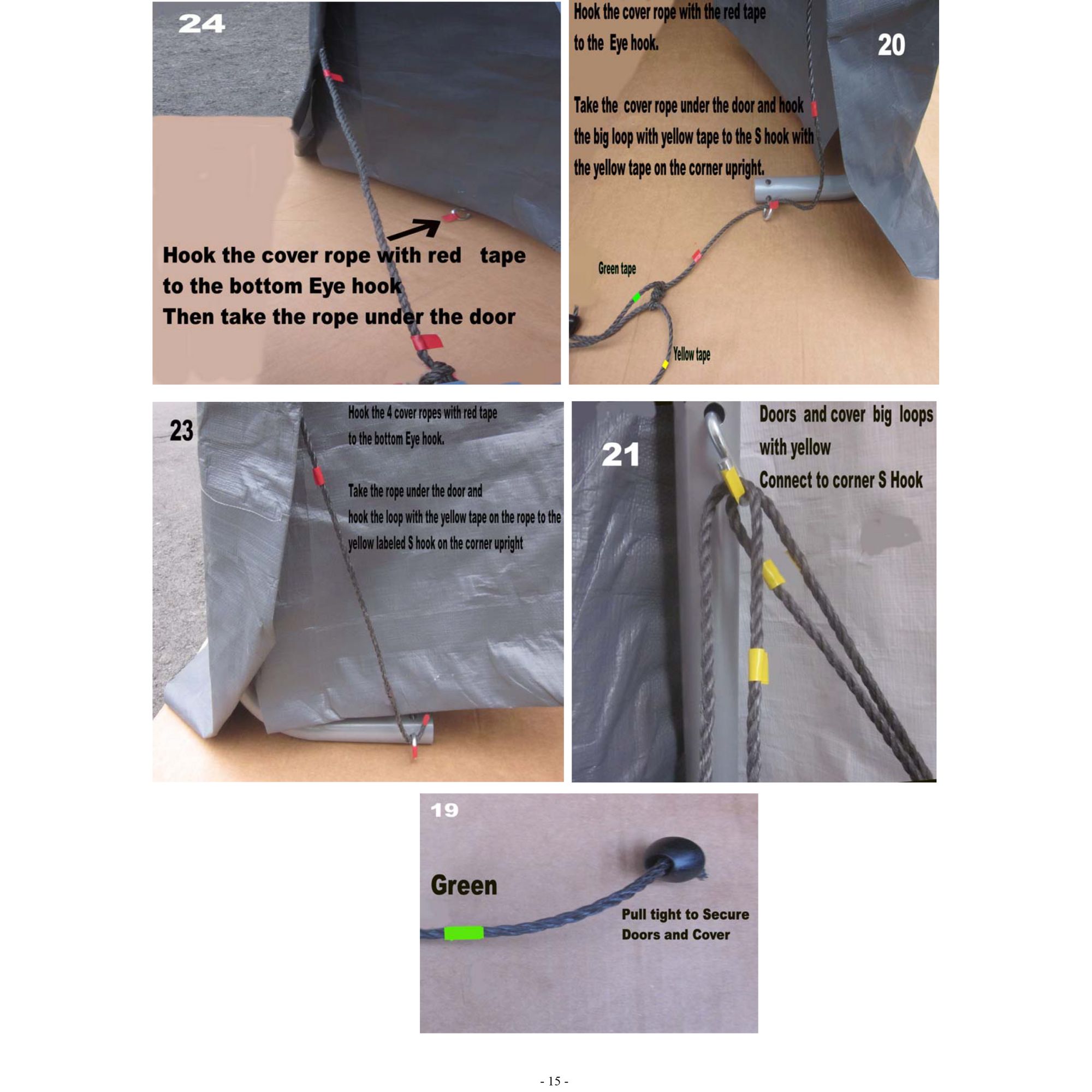 24

Hook the cover rope with red tape to the bottom Eye hook
Then take the rope under the door

Hook the cover rope with the red tape to the Eye hook.

20

Take the cover rope under the door and hook the big loop with yellow tape to the S hook with the yellow tape on the corner upright.

Green tape

Yellow tape

23

Hook the 4 cover ropes with red tape to the bottom Eye hook.

Take the rope under the door and hook the loop with the yellow tape on the rope to the yellow labeled S hook on the corner upright

21

Doors and cover big loops with yellow
Connect to corner S Hook

19

Green

Pull tight to Secure Doors and Cover

- 15 -