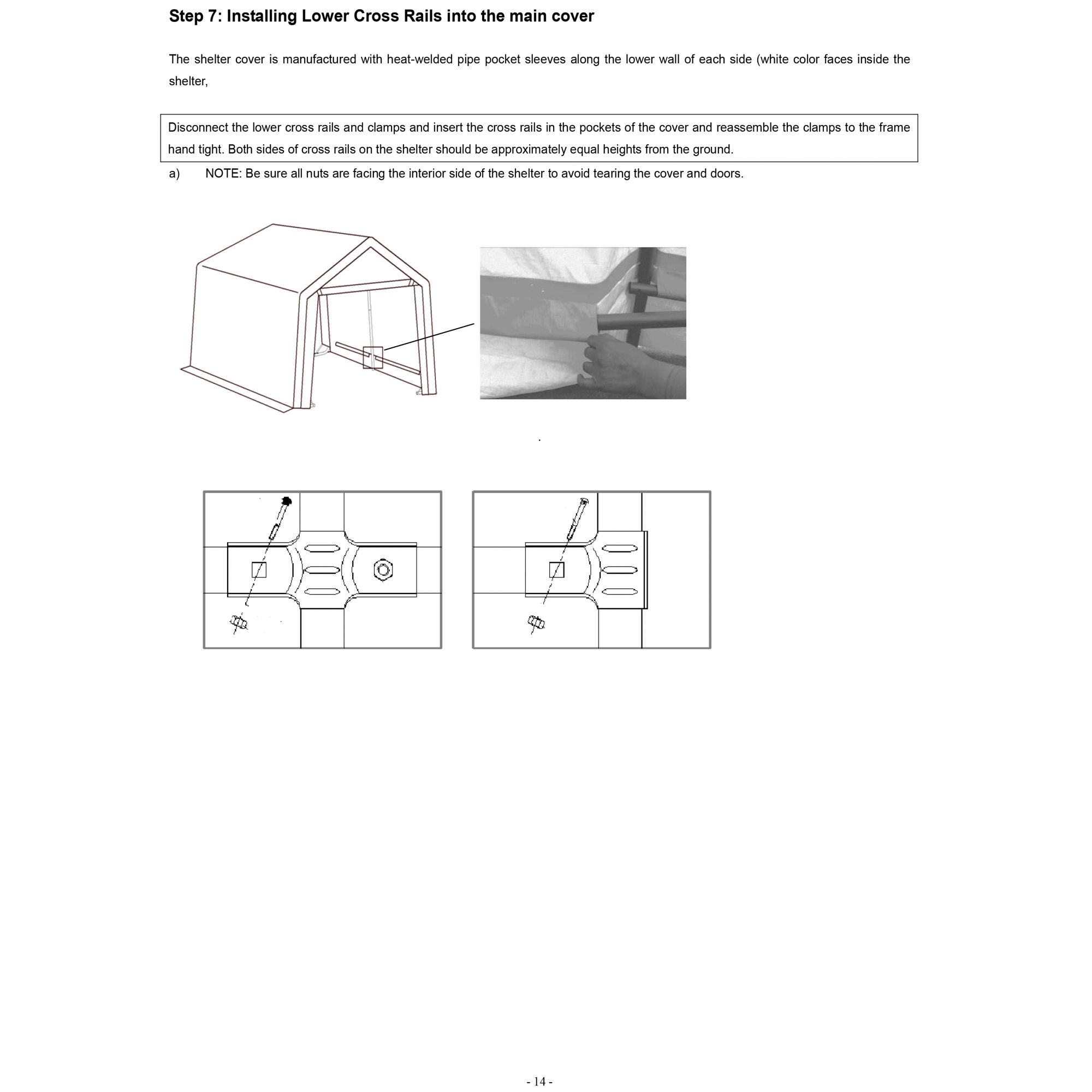 Step 7: Installing Lower Cross Rails into the main cover

The shelter cover is manufactured with heat-welded pipe pocket sleeves along the lower wall of each side (white color faces inside the shelter,

Disconnect the lower cross rails and clamps and insert the cross rails in the pockets of the cover and reassemble the clamps to the frame hand tight. Both sides of cross rails on the shelter should be approximately equal heights from the ground.

a) NOTE: Be sure all nuts are facing the interior side of the shelter to avoid tearing the cover and doors.

.

- 14 -