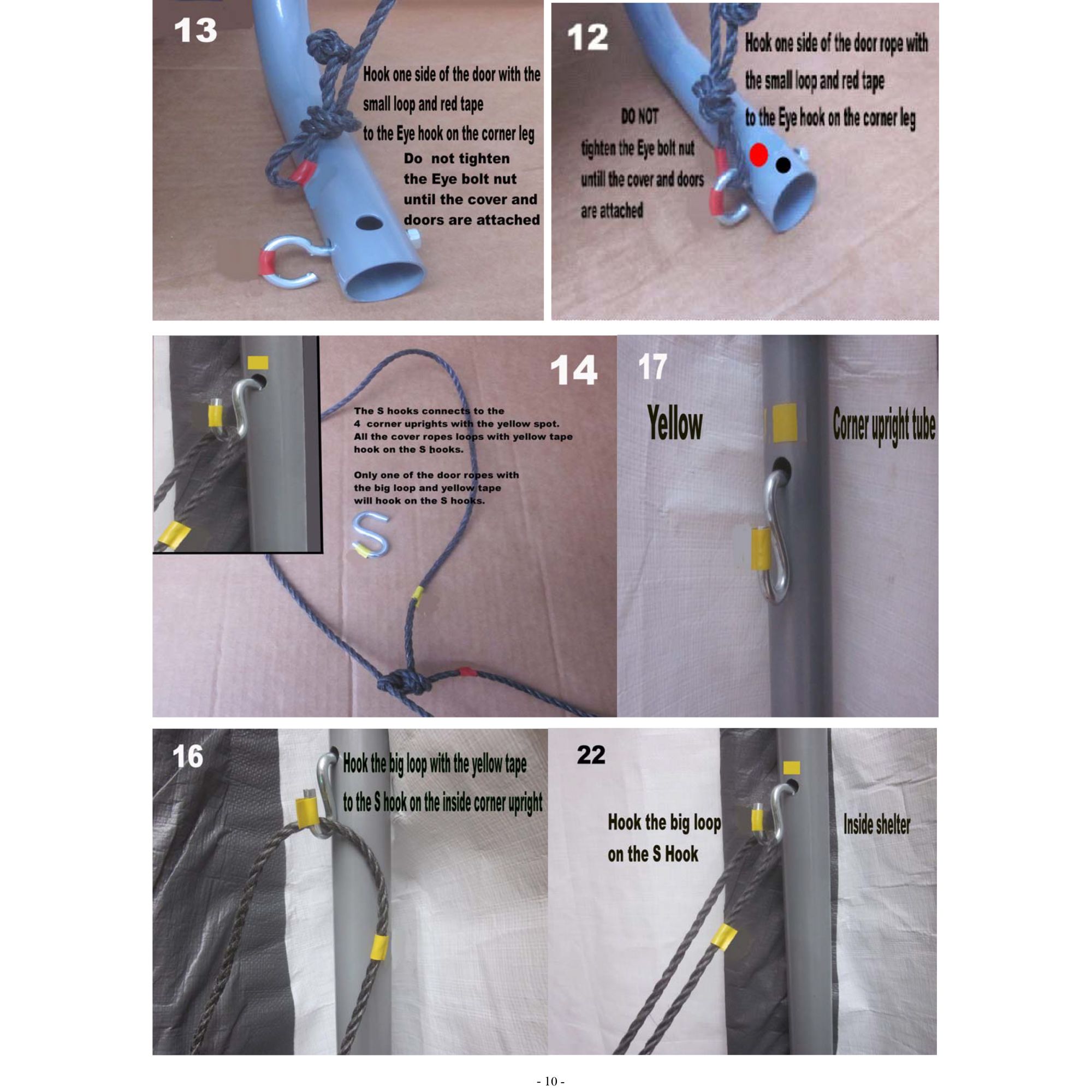 13

Hook one side of the door with the small loop and red tape to the Eye hook on the corner leg

Do not tighten the Eye bolt nut until the cover and doors are attached

12

Hook one side of the door rope with the small loop and red tape to the Eye hook on the corner leg

DO NOT tighten the Eye bolt nut untill the cover and doors are attached

14

The S hooks connects to the 4 corner uprights with the yellow spot. All the cover ropes loops with yellow tape hook on the S hooks.

Only one of the door ropes with the big loop and yellow tape will hook on the S hooks.

17

Yellow

Corner upright tube

16

Hook the big loop with the yellow tape to the S hook on the inside corner upright

22

Hook the big loop on the S Hook

Inside shelter

- 10 -