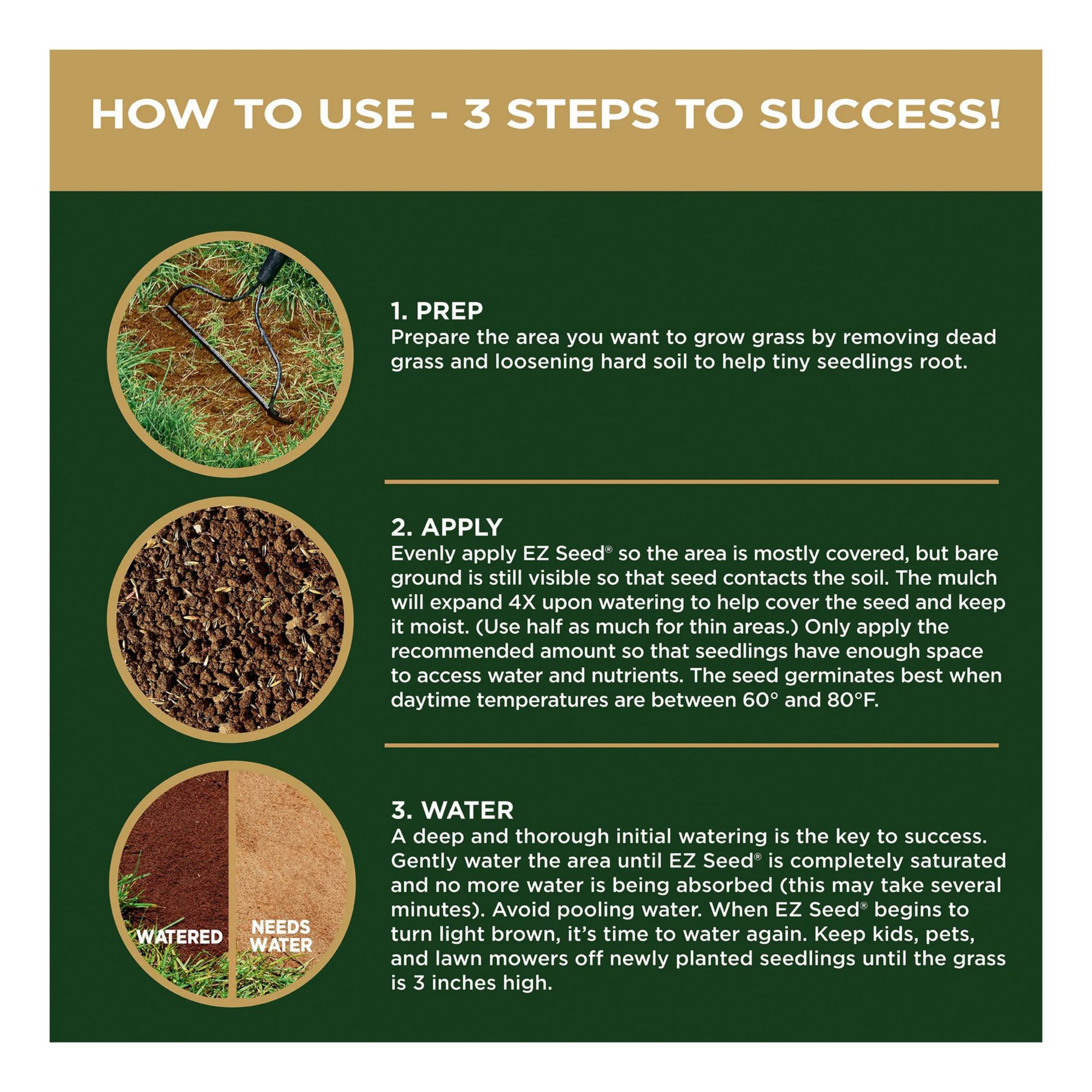 HOW TO USE - 3 STEPS TO SUCCESS!

1. PREP
Prepare the area you want to grow grass by removing dead grass and loosening hard soil to help tiny seedlings root.

2. APPLY
Evenly apply EZ Seed® so the area is mostly covered, but bare ground is still visible so that seed contacts the soil. The mulch will expand 4X upon watering to help cover the seed and keep it moist. (Use half as much for thin areas.) Only apply the recommended amount so that seedlings have enough space to access water and nutrients. The seed germinates best when daytime temperatures are between 60° and 80°F.

WATERED

NEEDS WATER

3. WATER
A deep and thorough initial watering is the key to success. Gently water the area until EZ Seed® is completely saturated and no more water is being absorbed (this may take several minutes). Avoid pooling water. When EZ Seed® begins to turn light brown, it's time to water again. Keep kids, pets, and lawn mowers off newly planted seedlings until the grass is 3 inches high.