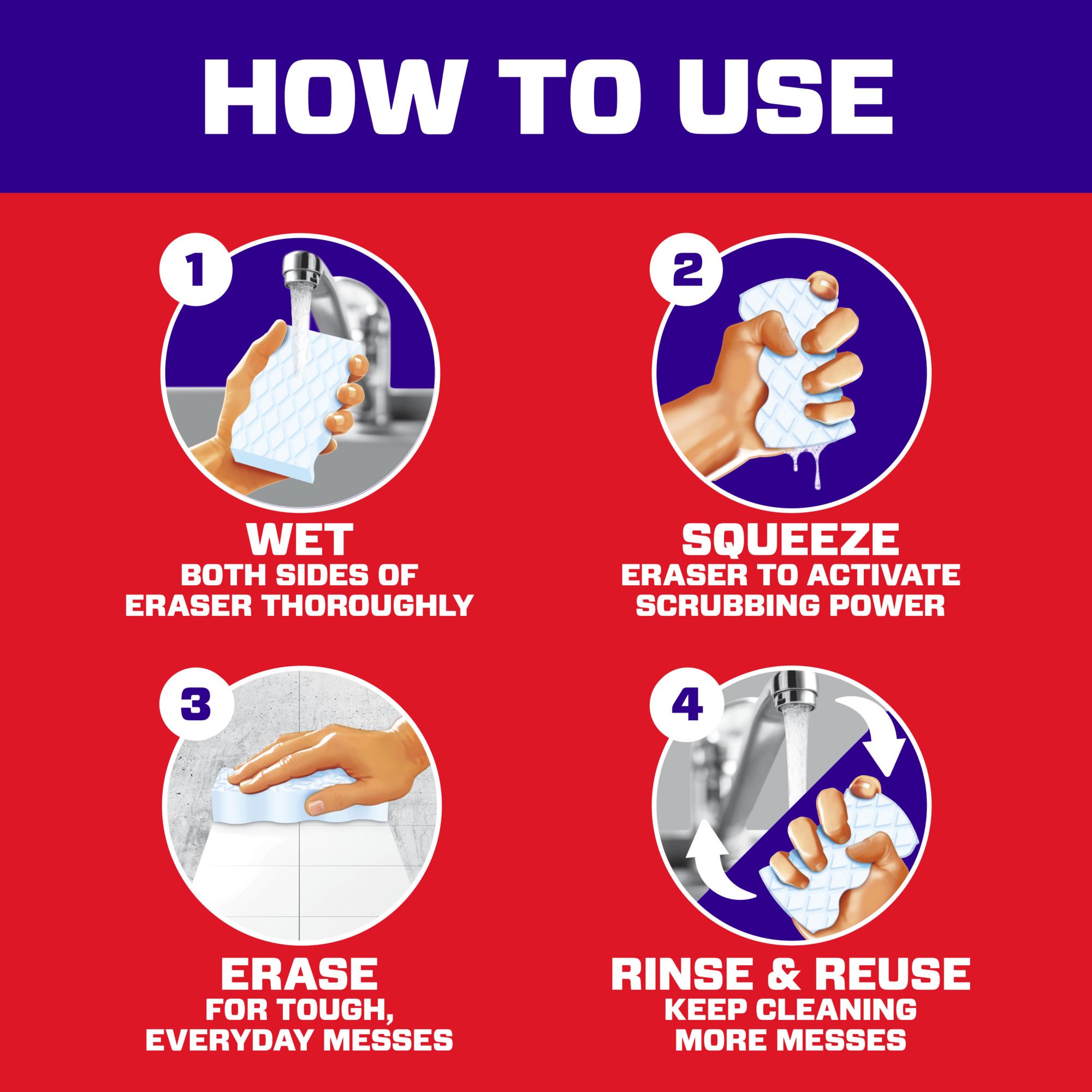 HOW TO USE

1

WET
BOTH SIDES OF ERASER THOROUGHLY

2

SQUEEZE
ERASER TO ACTIVATE SCRUBBING POWER

3

ERASE
FOR TOUGH, EVERYDAY MESSES

4

RINSE & REUSE
KEEP CLEANING MORE MESSES