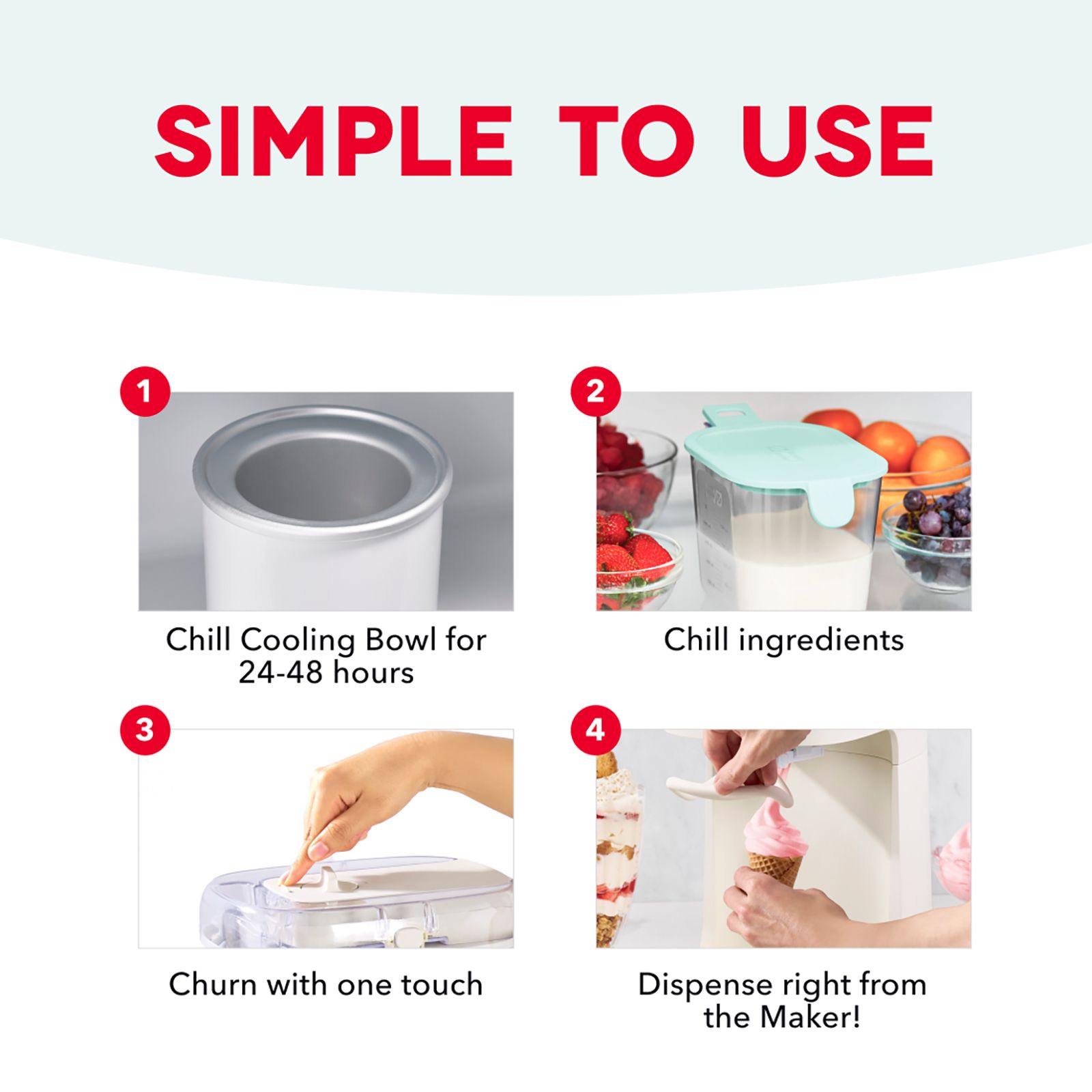 SIMPLE TO USE

1

Chill Cooling Bowl for 24-48 hours

2

Chill ingredients

3

Churn with one touch

4

Dispense right from the Maker!