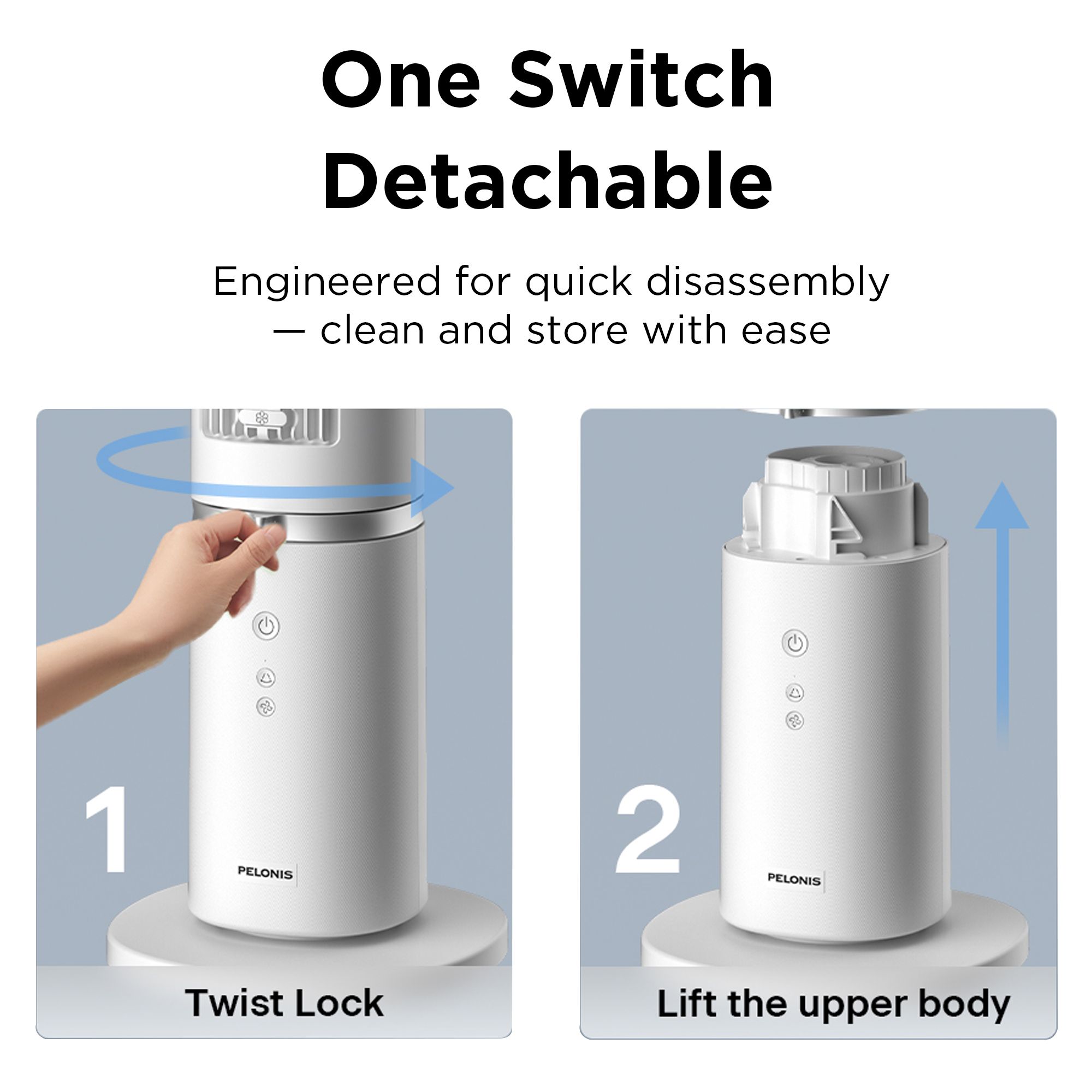 One Switch Detachable

Engineered for quick disassembly — clean and store with ease

1

PELONIS

Twist Lock

2

PELONIS

Lift the upper body