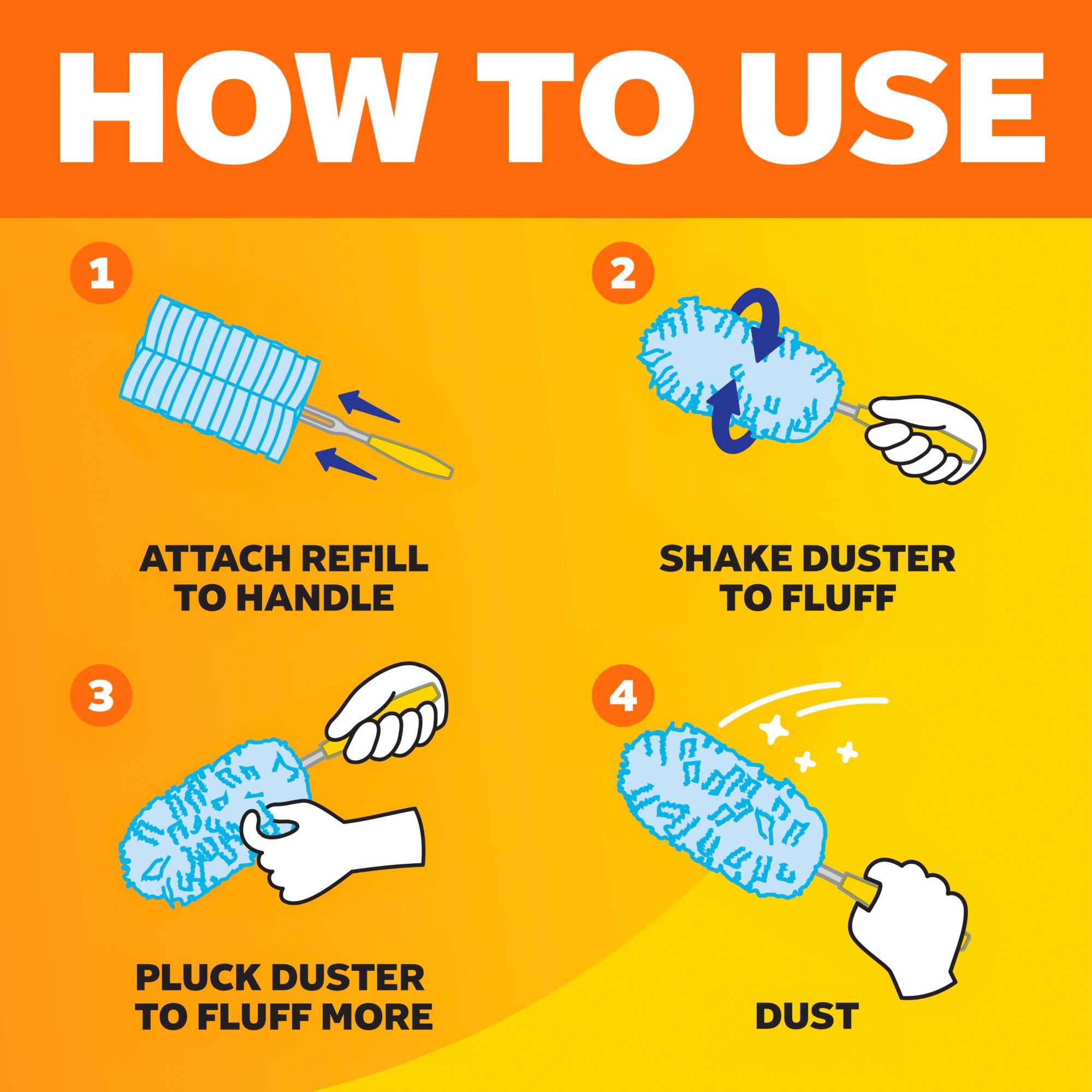 HOW TO USE

1

ATTACH REFILL TO HANDLE

2

SHAKE DUSTER TO FLUFF

3

PLUCK DUSTER TO FLUFF MORE

4

DUST