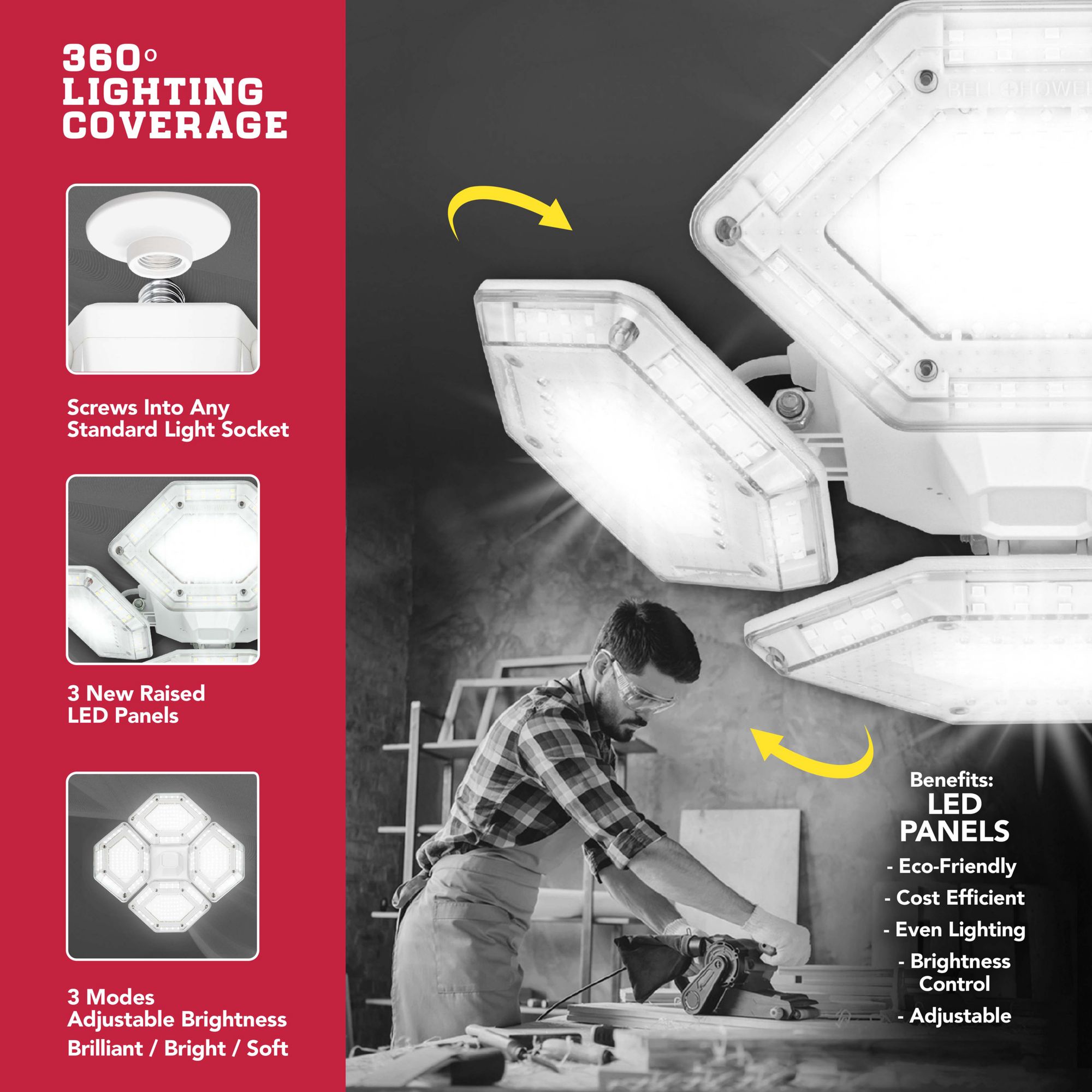 360°
LIGHTING
COVERAGE

Screws Into Any Standard Light Socket

3 New Raised LED Panels

3 Modes Adjustable Brightness

Brilliant / Bright / Soft

BELL+HOWELL

Benefits:
LED
PANELS
- Eco-Friendly
- Cost Efficient
- Even Lighting
- Brightness Control
- Adjustable