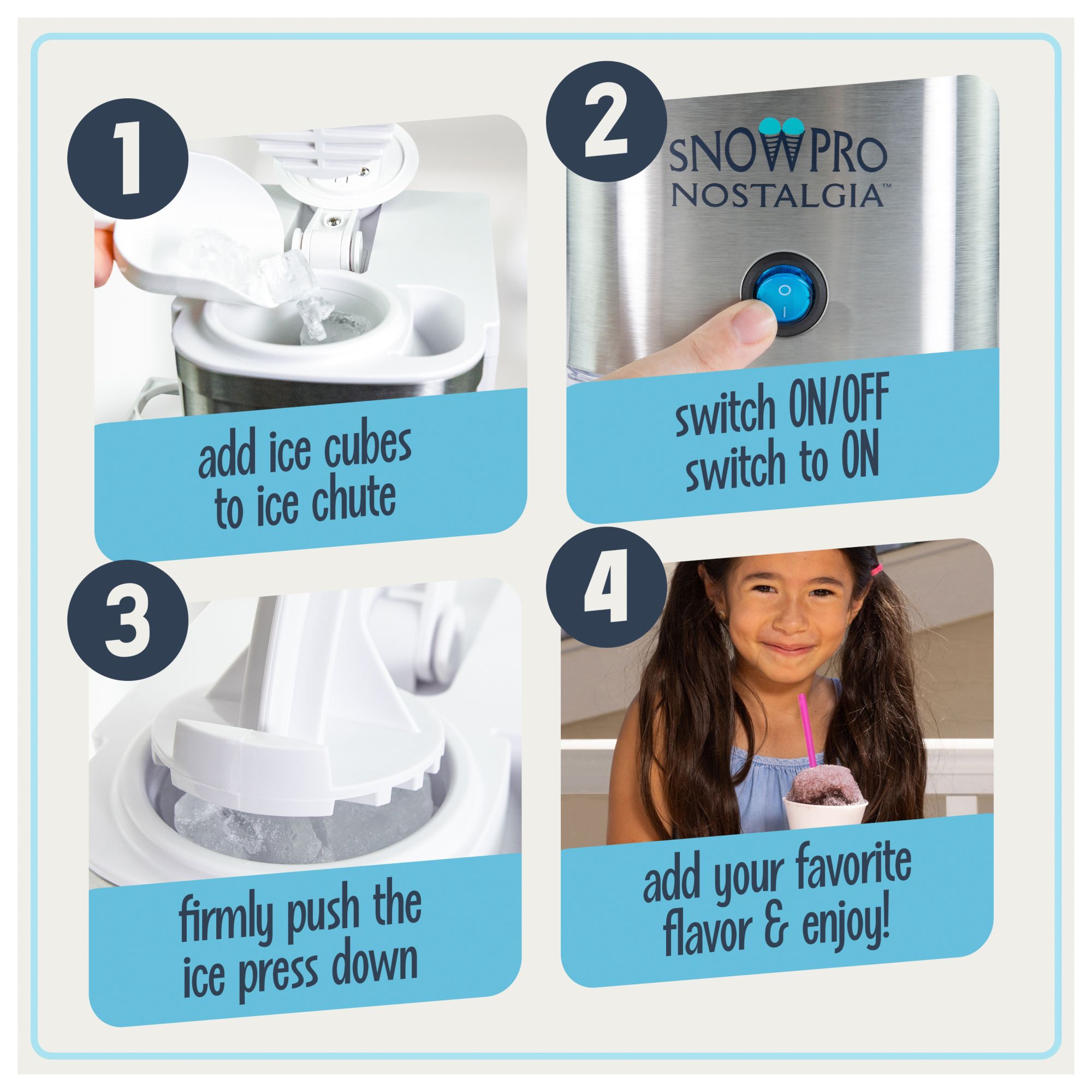 1

add ice cubes to ice chute

2

SNOWPRO
NOSTALGIA™

O
I

switch ON/OFF switch to ON

3

firmly push the ice press down

4

add your favorite flavor & enjoy!