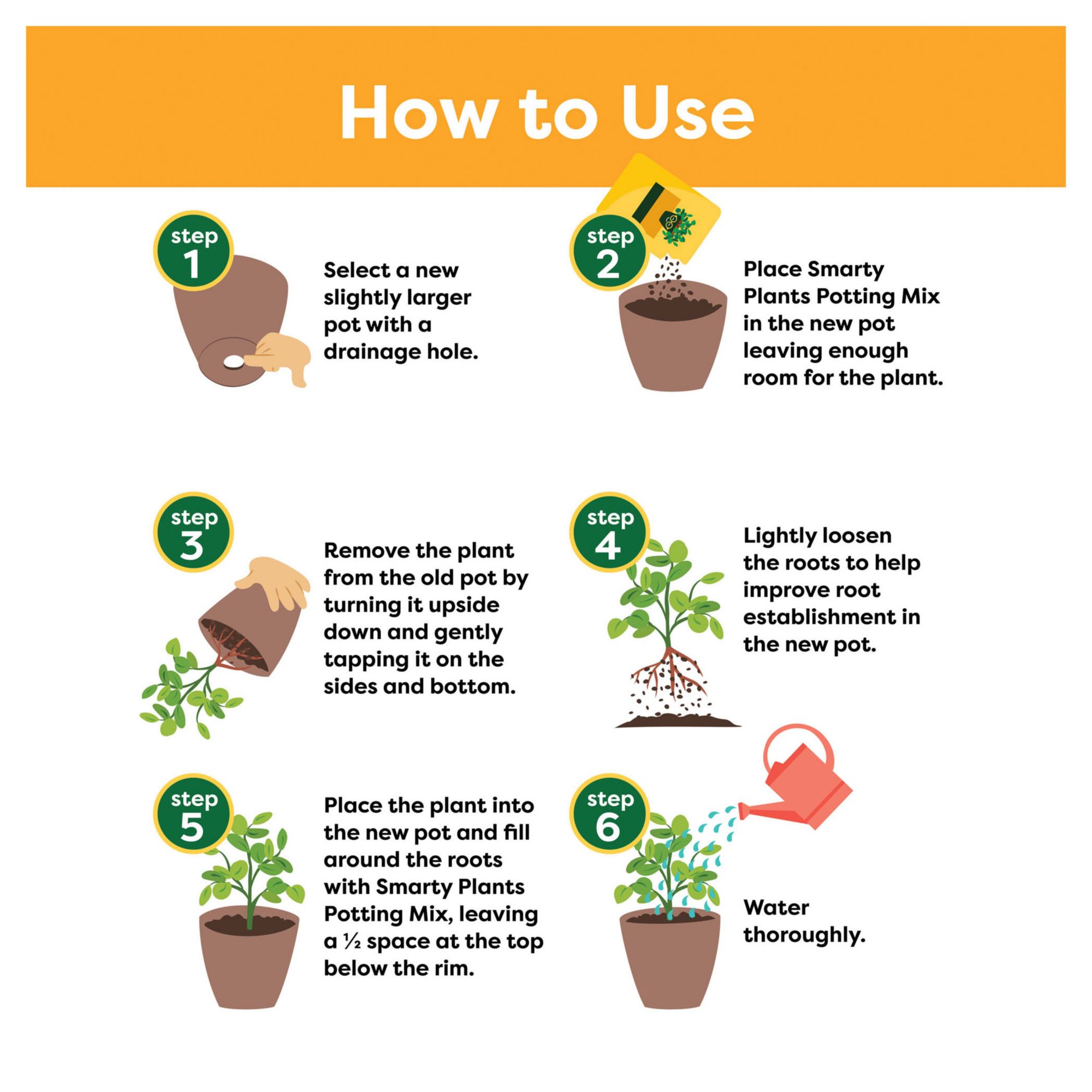 How to Use

step 1

Select a new slightly larger pot with a drainage hole.

step 2

Place Smarty Plants Potting Mix in the new pot leaving enough room for the plant.

step 3

Remove the plant from the old pot by turning it upside down and gently tapping it on the sides and bottom.

step 4

Lightly loosen the roots to help improve root establishment in the new pot.

step 5

Place the plant into the new pot and fill around the roots with Smarty Plants Potting Mix, leaving a ½ space at the top below the rim.

step 6

Water thoroughly.