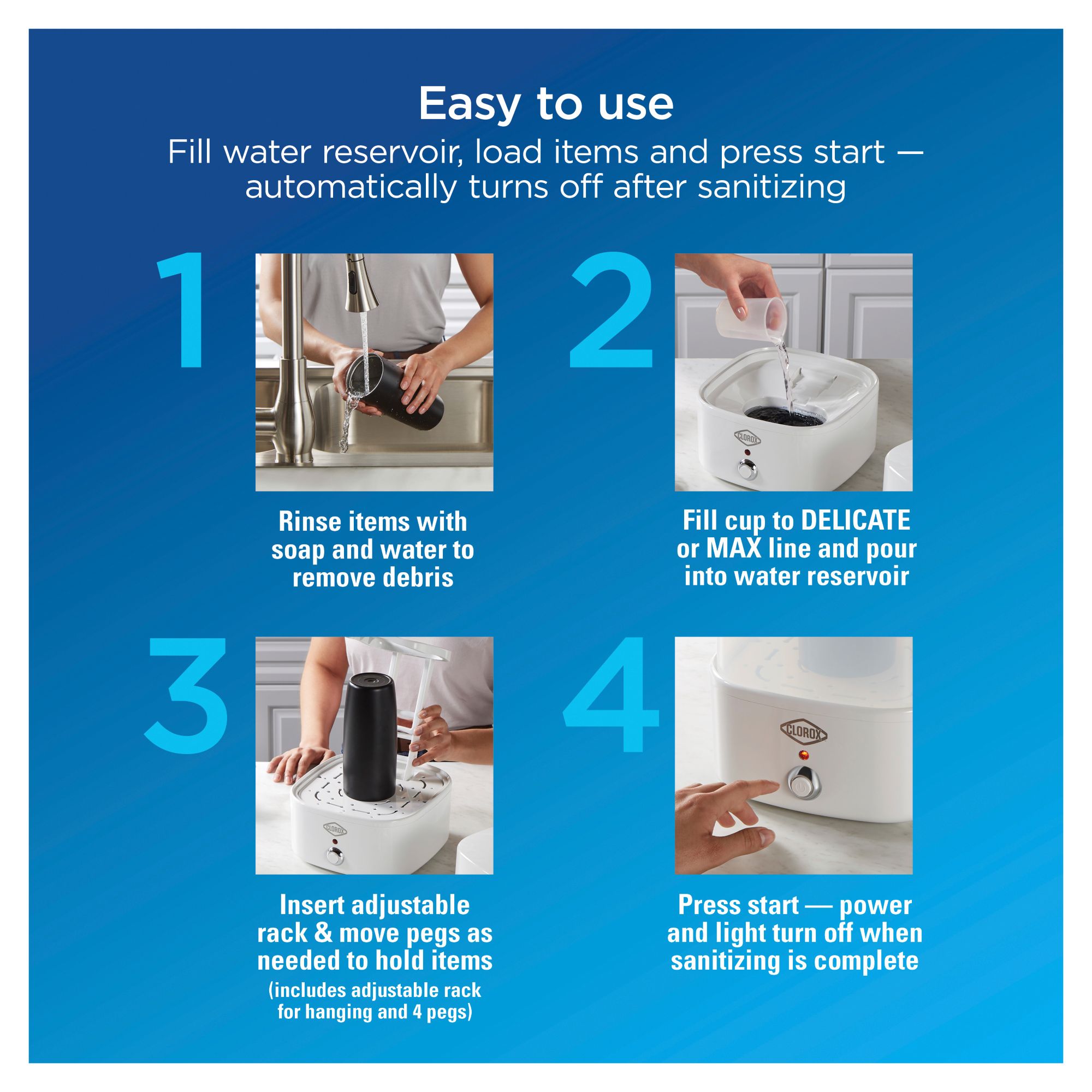 Easy to use

Fill water reservoir, load items and press start — automatically turns off after sanitizing

1

Rinse items with soap and water to remove debris

2

CLOROX

Fill cup to DELICATE or MAX line and pour into water reservoir

3

CLOROX

Insert adjustable rack & move pegs as needed to hold items
(includes adjustable rack for hanging and 4 pegs)

4

CLOROX

Press start — power and light turn off when sanitizing is complete