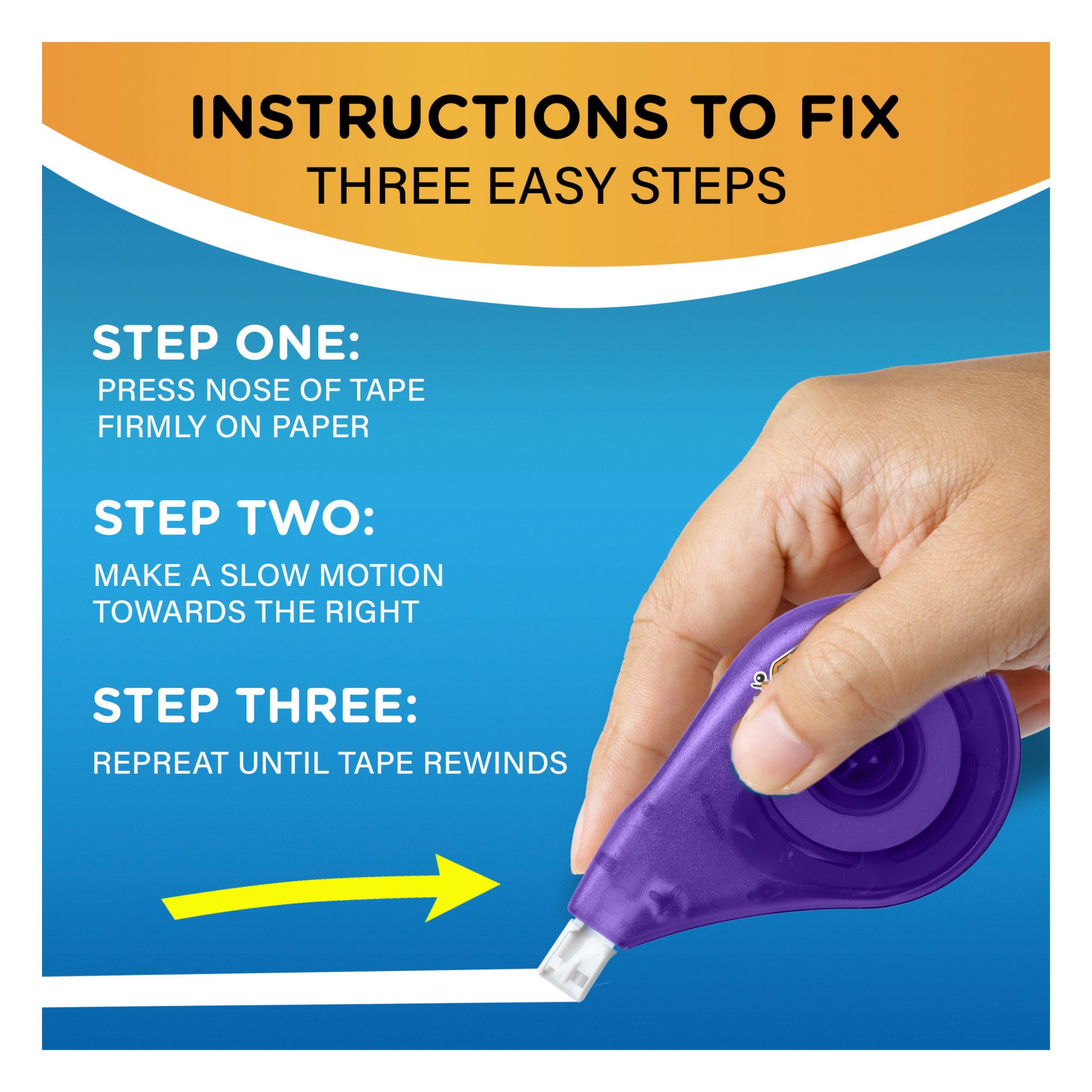 INSTRUCTIONS TO FIX
THREE EASY STEPS

STEP ONE:
PRESS NOSE OF TAPE FIRMLY ON PAPER

STEP TWO:
MAKE A SLOW MOTION TOWARDS THE RIGHT

STEP THREE:
REPREAT UNTIL TAPE REWINDS