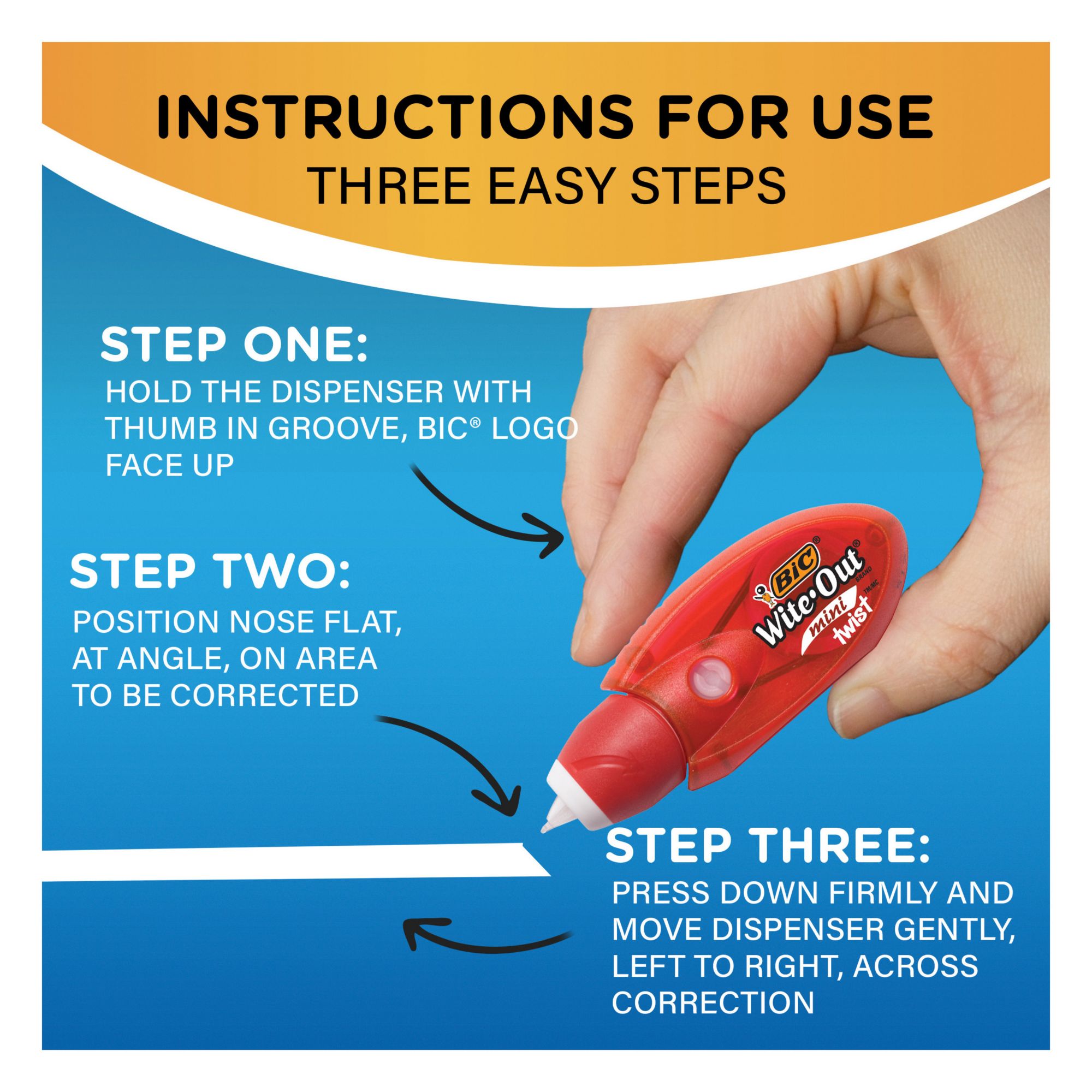 INSTRUCTIONS FOR USE
THREE EASY STEPS

STEP ONE:
HOLD THE DISPENSER WITH THUMB IN GROOVE, BIC® LOGO FACE UP

STEP TWO:
POSITION NOSE FLAT, AT ANGLE, ON AREA TO BE CORRECTED

BIC® Wite·Out® BRAND TM/MC mini twist

STEP THREE:
PRESS DOWN FIRMLY AND MOVE DISPENSER GENTLY, LEFT TO RIGHT, ACROSS CORRECTION