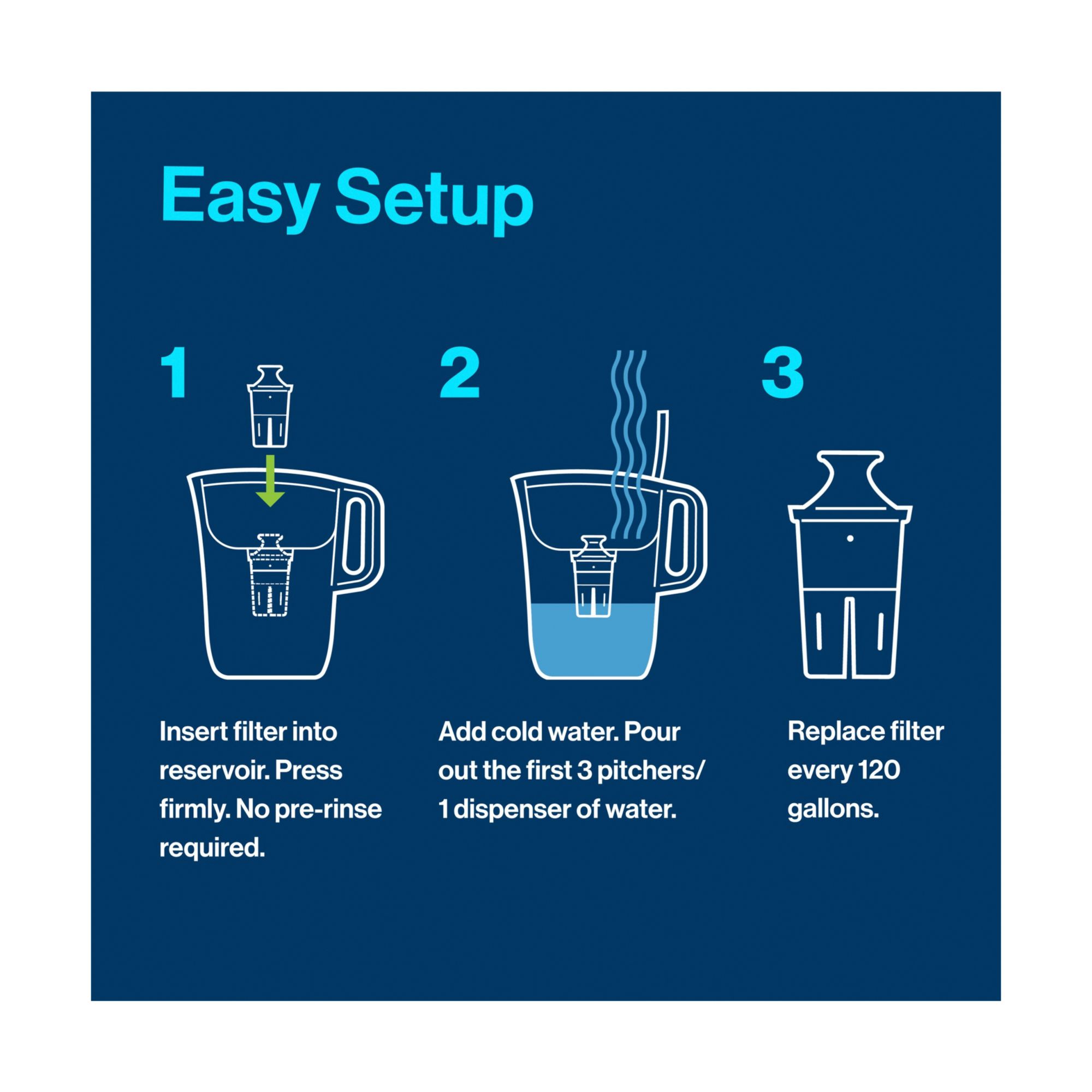 Easy Setup

1

Insert filter into reservoir. Press firmly. No pre-rinse required.

2

Add cold water. Pour out the first 3 pitchers/ 1 dispenser of water.

3

Replace filter every 120 gallons.