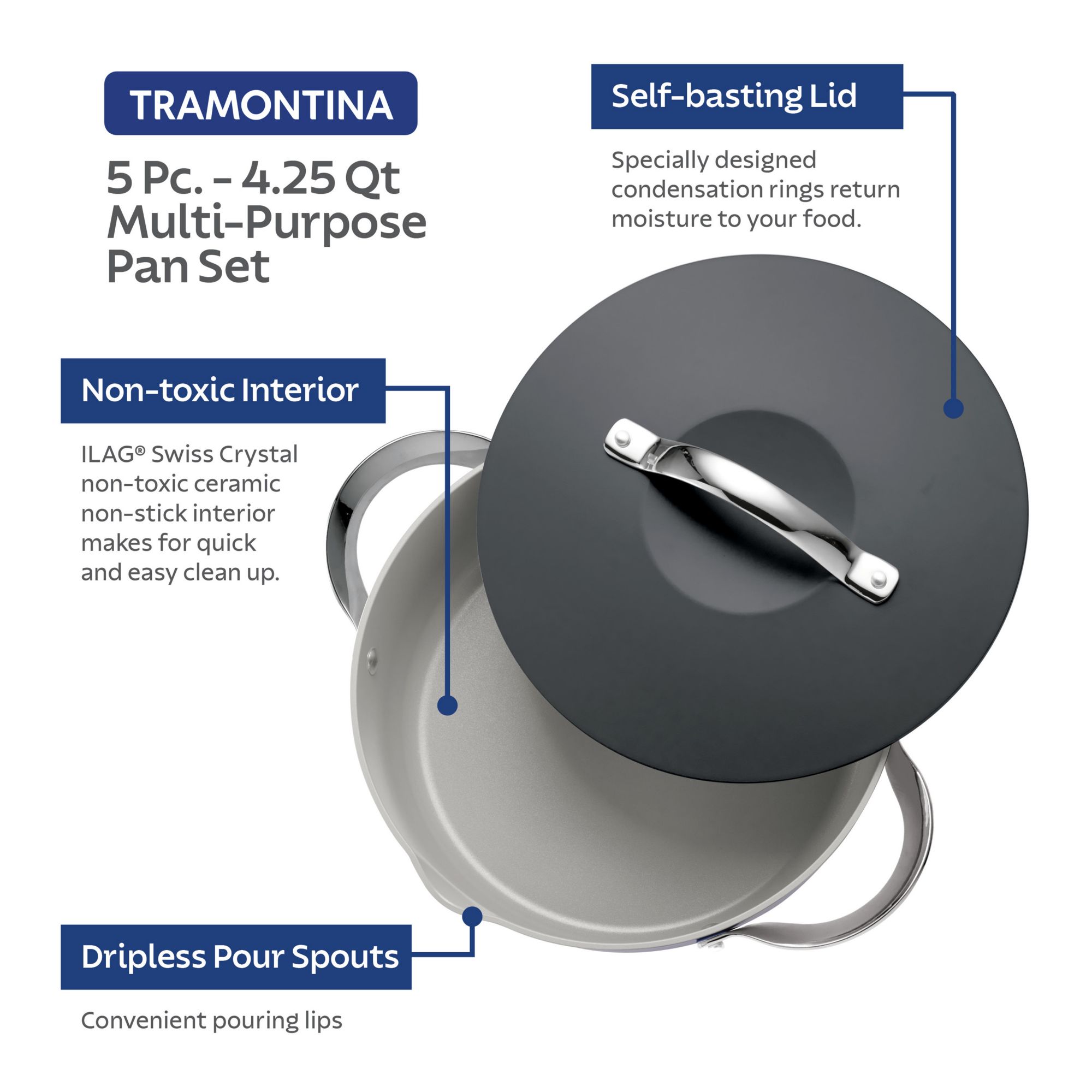 TRAMONTINA

5 Pc. - 4.25 Qt Multi-Purpose Pan Set

Self-basting Lid

Specially designed condensation rings return moisture to your food.

Non-toxic Interior

ILAG® Swiss Crystal non-toxic ceramic non-stick interior makes for quick and easy clean up.

Dripless Pour Spouts

Convenient pouring lips