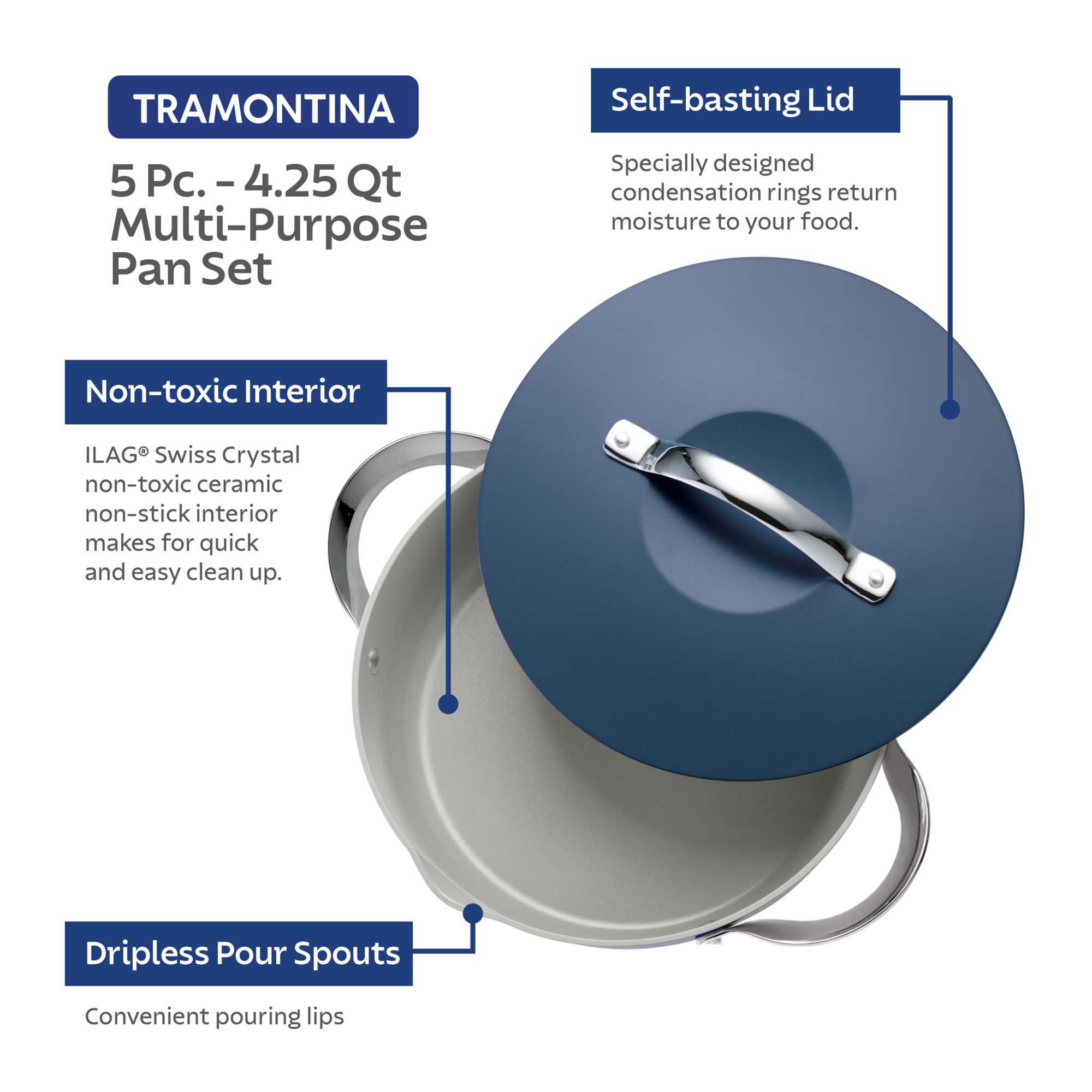 TRAMONTINA

5 Pc. - 4.25 Qt Multi-Purpose Pan Set

Self-basting Lid

Specially designed condensation rings return moisture to your food.

Non-toxic Interior

ILAG® Swiss Crystal non-toxic ceramic non-stick interior makes for quick and easy clean up.

Dripless Pour Spouts

Convenient pouring lips