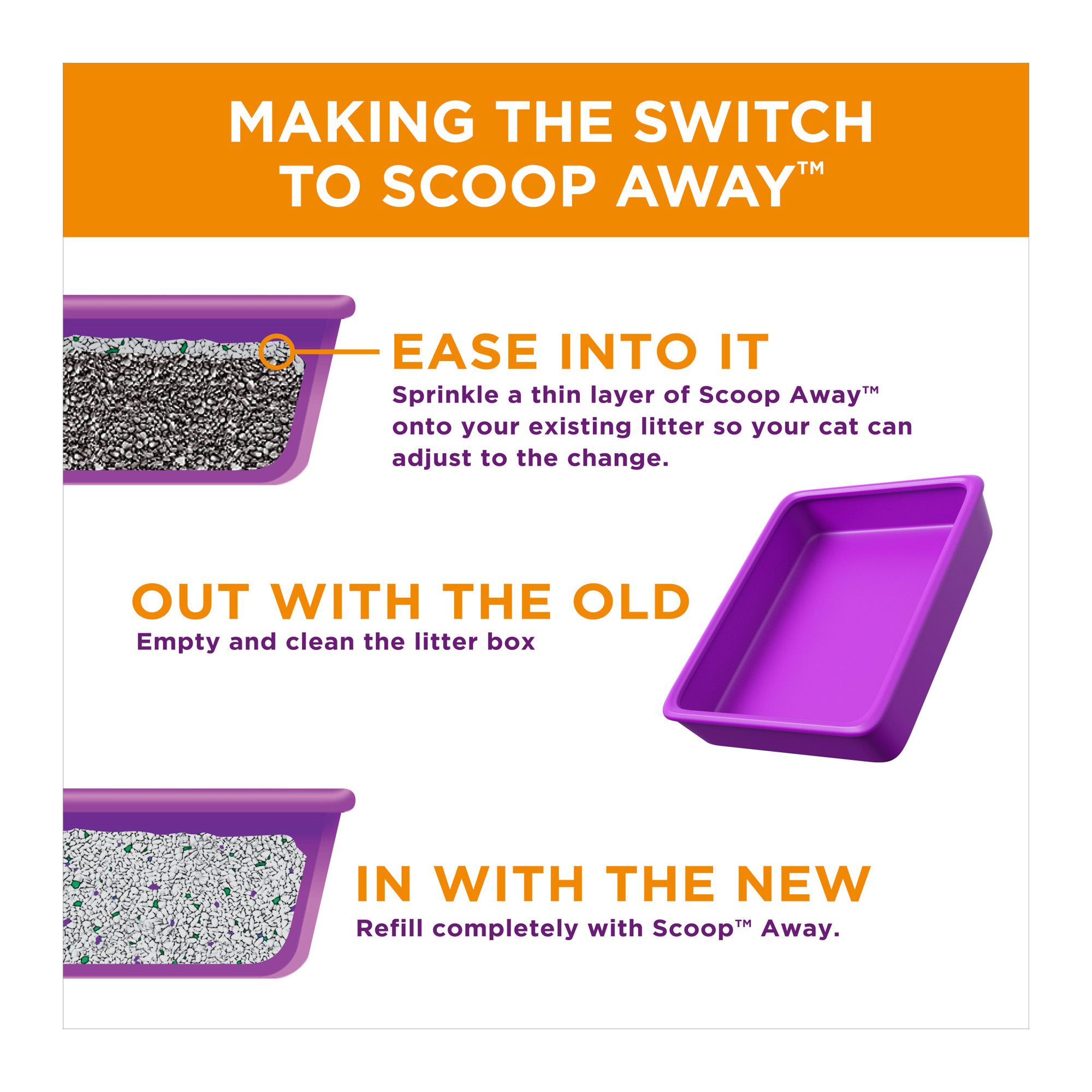 MAKING THE SWITCH TO SCOOP AWAY™

EASE INTO IT
Sprinkle a thin layer of Scoop Away™ onto your existing litter so your cat can adjust to the change.

OUT WITH THE OLD
Empty and clean the litter box

IN WITH THE NEW
Refill completely with Scoop™ Away.