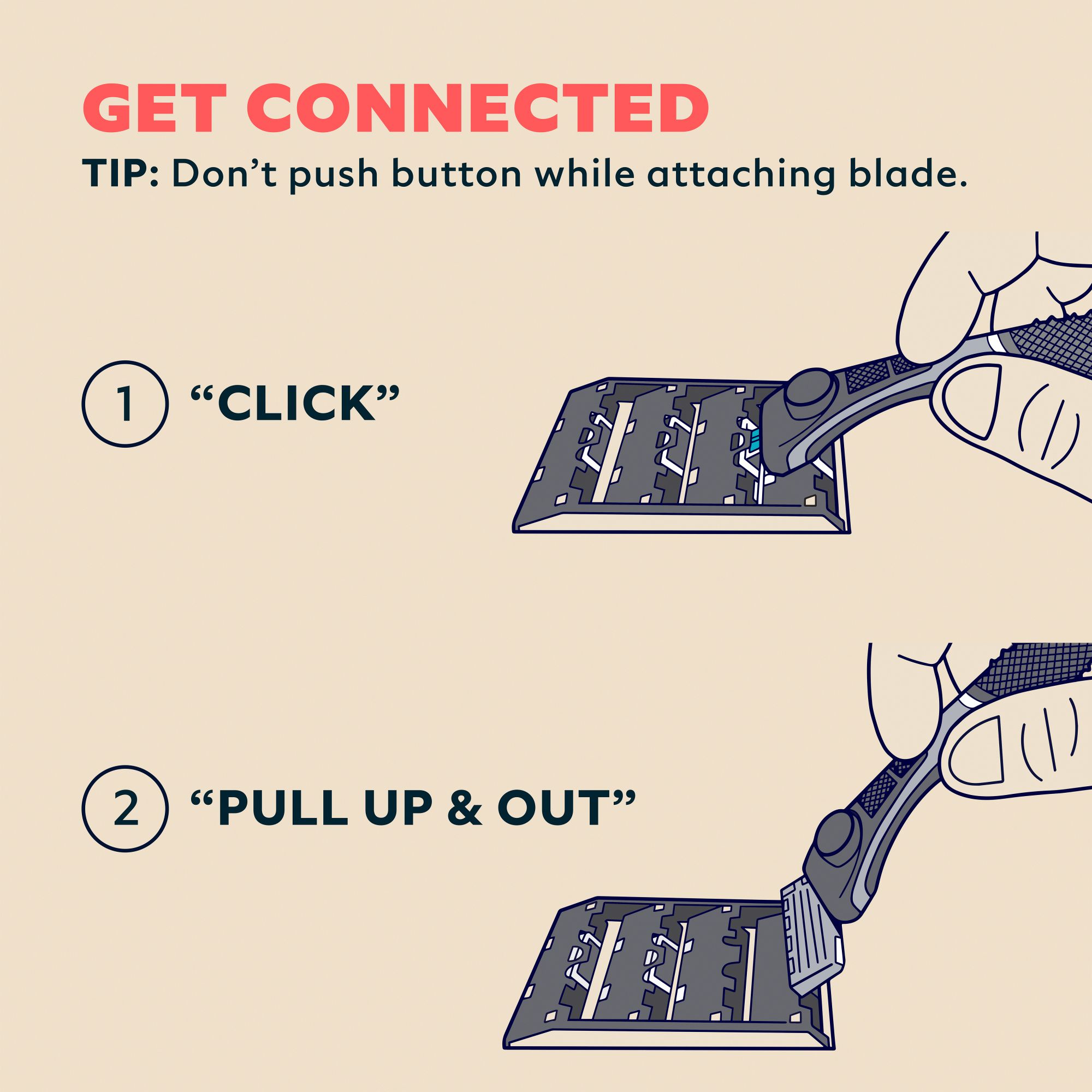 GET CONNECTED

TIP: Don’t push button while attaching blade.

1 “CLICK”

2 “PULL UP & OUT”