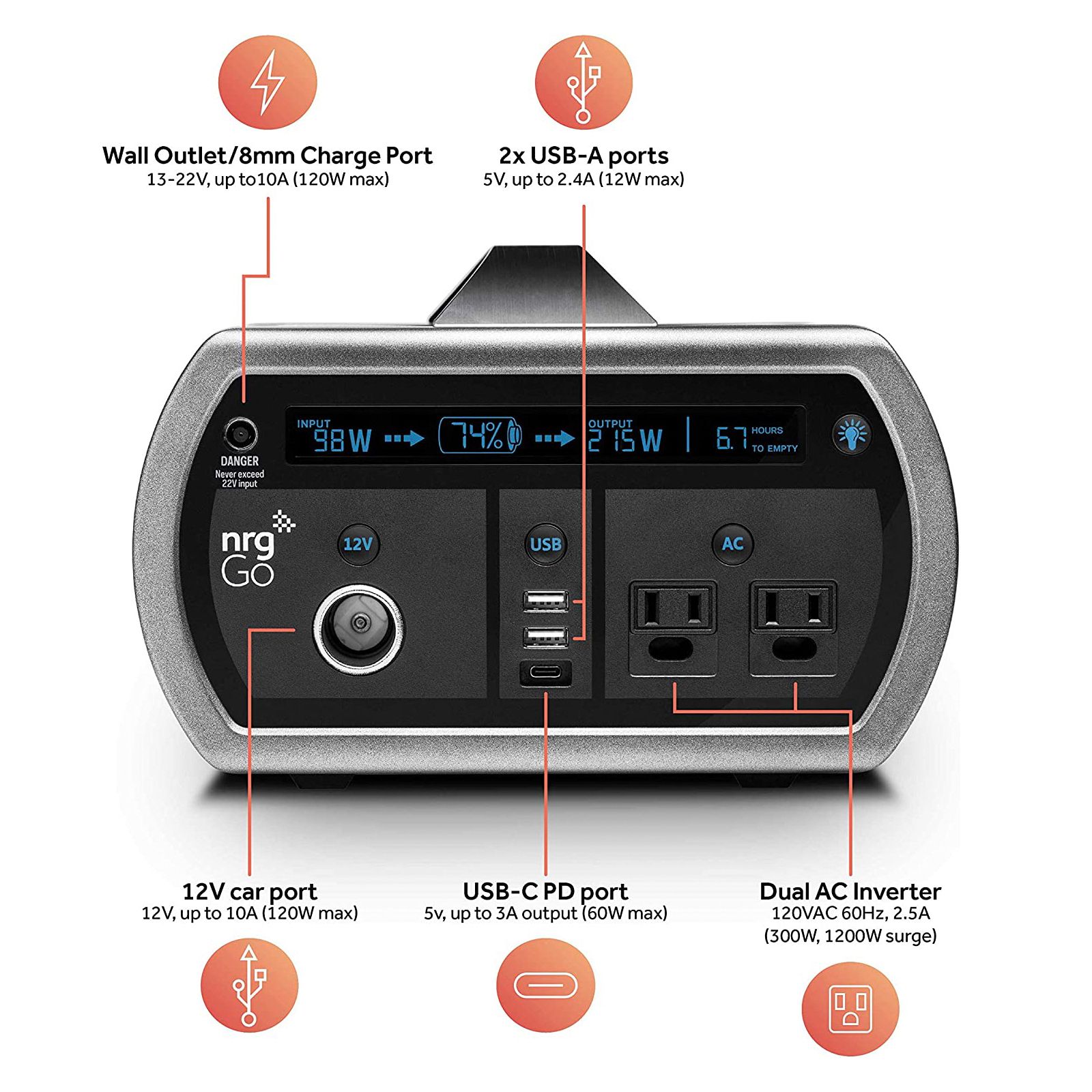 Wall Outlet/8mm Charge Port
13-22V, up to10A (120W max)

2x USB-A ports
5V, up to 2.4A (12W max)

INPUT 98W
74%
OUTPUT 215W
6.7 HOURS TO EMPTY

DANGER
Never exceed 22V input

nrg Go

12V

USB

AC

12V car port
12V, up to 10A (120W max)

USB-C PD port
5v, up to 3A output (60W max)

Dual AC Inverter
120VAC 60Hz, 2.5A
(300W, 1200W surge)