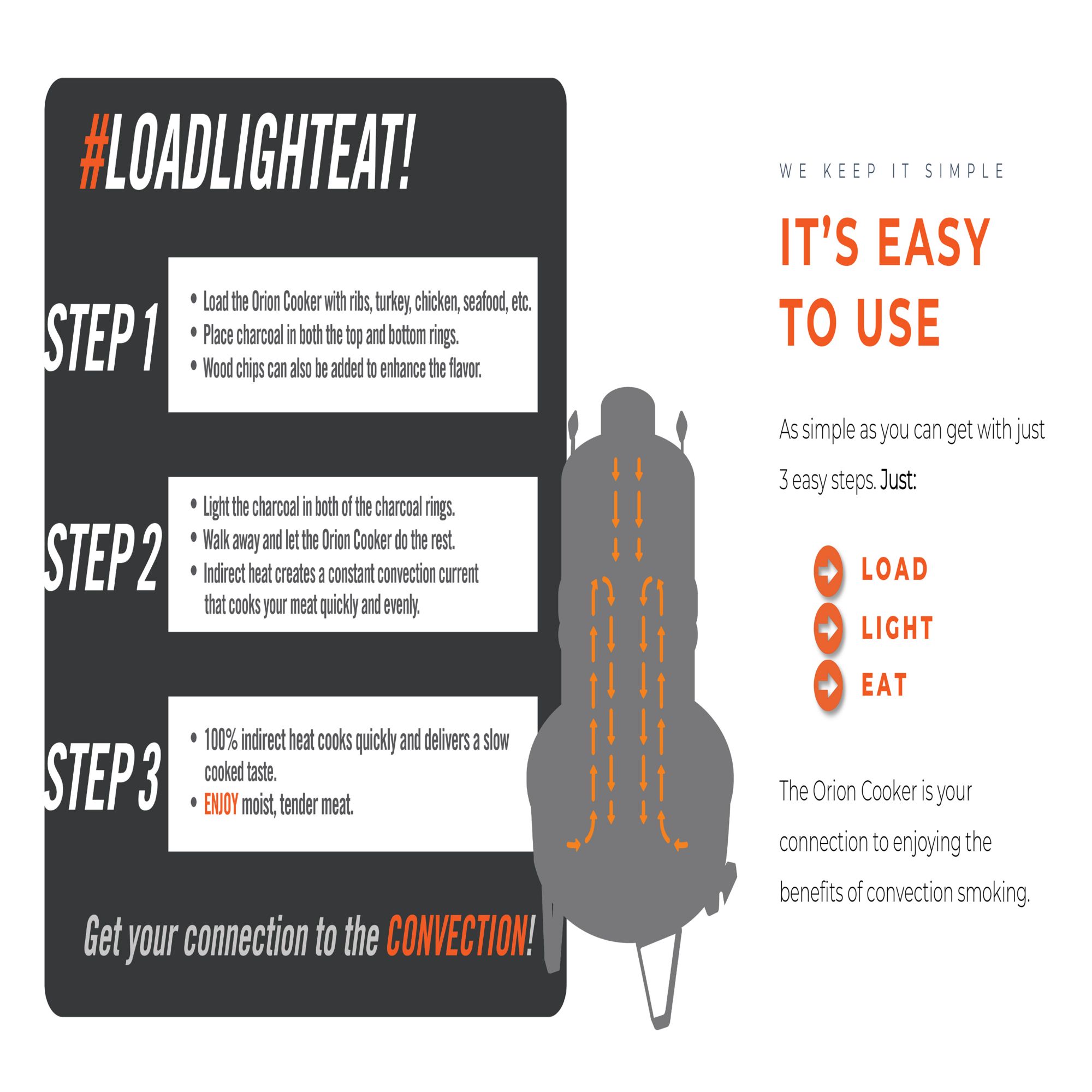 #LOADLIGHTEAT!

STEP 1

• Load the Orion Cooker with ribs, turkey, chicken, seafood, etc.
• Place charcoal in both the top and bottom rings.
• Wood chips can also be added to enhance the flavor.

STEP 2

• Light the charcoal in both of the charcoal rings.
• Walk away and let the Orion Cooker do the rest.
• Indirect heat creates a constant convection current that cooks your meat quickly and evenly.

STEP 3

• 100% indirect heat cooks quickly and delivers a slow cooked taste.
• ENJOY moist, tender meat.

Get your connection to the CONVECTION!

WE KEEP IT SIMPLE

IT'S EASY TO USE

As simple as you can get with just 3 easy steps. Just:

LOAD

LIGHT

EAT

The Orion Cooker is your connection to enjoying the benefits of convection smoking.