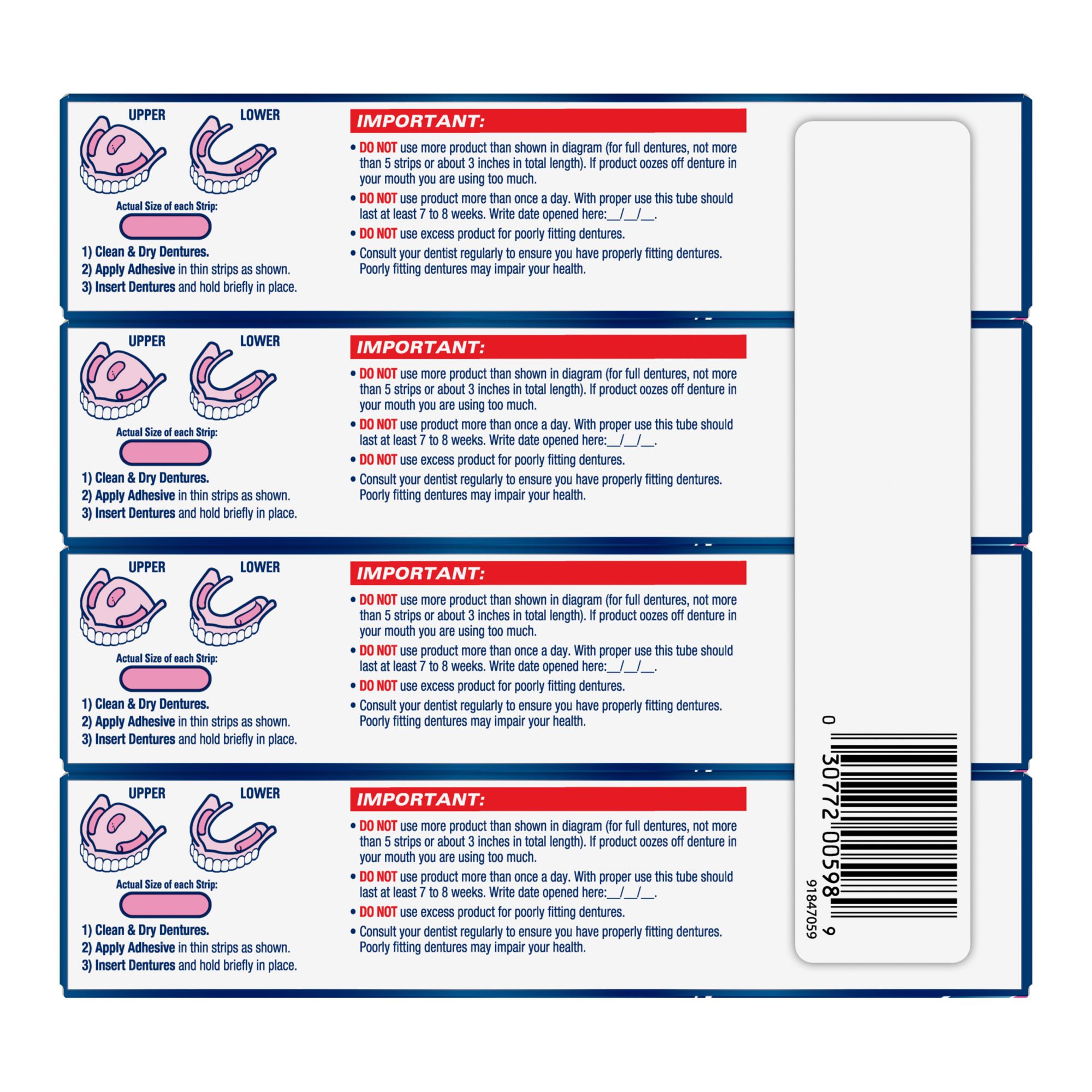 UPPER LOWER

Actual Size of each Strip:

1) Clean & Dry Dentures.
2) Apply Adhesive in thin strips as shown.
3) Insert Dentures and hold briefly in place.

IMPORTANT:

• DO NOT use more product than shown in diagram (for full dentures, not more than 5 strips or about 3 inches in total length). If product oozes off denture in your mouth you are using too much.
• DO NOT use product more than once a day. With proper use this tube should last at least 7 to 8 weeks. Write date opened here:__/__/__.
• DO NOT use excess product for poorly fitting dentures.
• Consult your dentist regularly to ensure you have properly fitting dentures. Poorly fitting dentures may impair your health.

UPPER LOWER

Actual Size of each Strip:

1) Clean & Dry Dentures.
2) Apply Adhesive in thin strips as shown.
3) Insert Dentures and hold briefly in place.

IMPORTANT:

• DO NOT use more product than shown in diagram (for full dentures, not more than 5 strips or about 3 inches in total length). If product oozes off denture in your mouth you are using too much.
• DO NOT use product more than once a day. With proper use this tube should last at least 7 to 8 weeks. Write date opened here:__/__/__.
• DO NOT use excess product for poorly fitting dentures.
• Consult your dentist regularly to ensure you have properly fitting dentures. Poorly fitting dentures may impair your health.

UPPER LOWER

Actual Size of each Strip:

1) Clean & Dry Dentures.
2) Apply Adhesive in thin strips as shown.
3) Insert Dentures and hold briefly in place.

IMPORTANT:

• DO NOT use more product than shown in diagram (for full dentures, not more than 5 strips or about 3 inches in total length). If product oozes off denture in your mouth you are using too much.
• DO NOT use product more than once a day. With proper use this tube should last at least 7 to 8 weeks. Write date opened here:__/__/__.
• DO NOT use excess product for poorly fitting dentures.
• Consult your dentist regularly to ensure you have properly fitting dentures. Poorly fitting dentures may impair your health.

UPPER LOWER

Actual Size of each Strip:

1) Clean & Dry Dentures.
2) Apply Adhesive in thin strips as shown.
3) Insert Dentures and hold briefly in place.

IMPORTANT:

• DO NOT use more product than shown in diagram (for full dentures, not more than 5 strips or about 3 inches in total length). If product oozes off denture in your mouth you are using too much.
• DO NOT use product more than once a day. With proper use this tube should last at least 7 to 8 weeks. Write date opened here:__/__/__.
• DO NOT use excess product for poorly fitting dentures.
• Consult your dentist regularly to ensure you have properly fitting dentures. Poorly fitting dentures may impair your health.

0 30772 00598 9
91847059