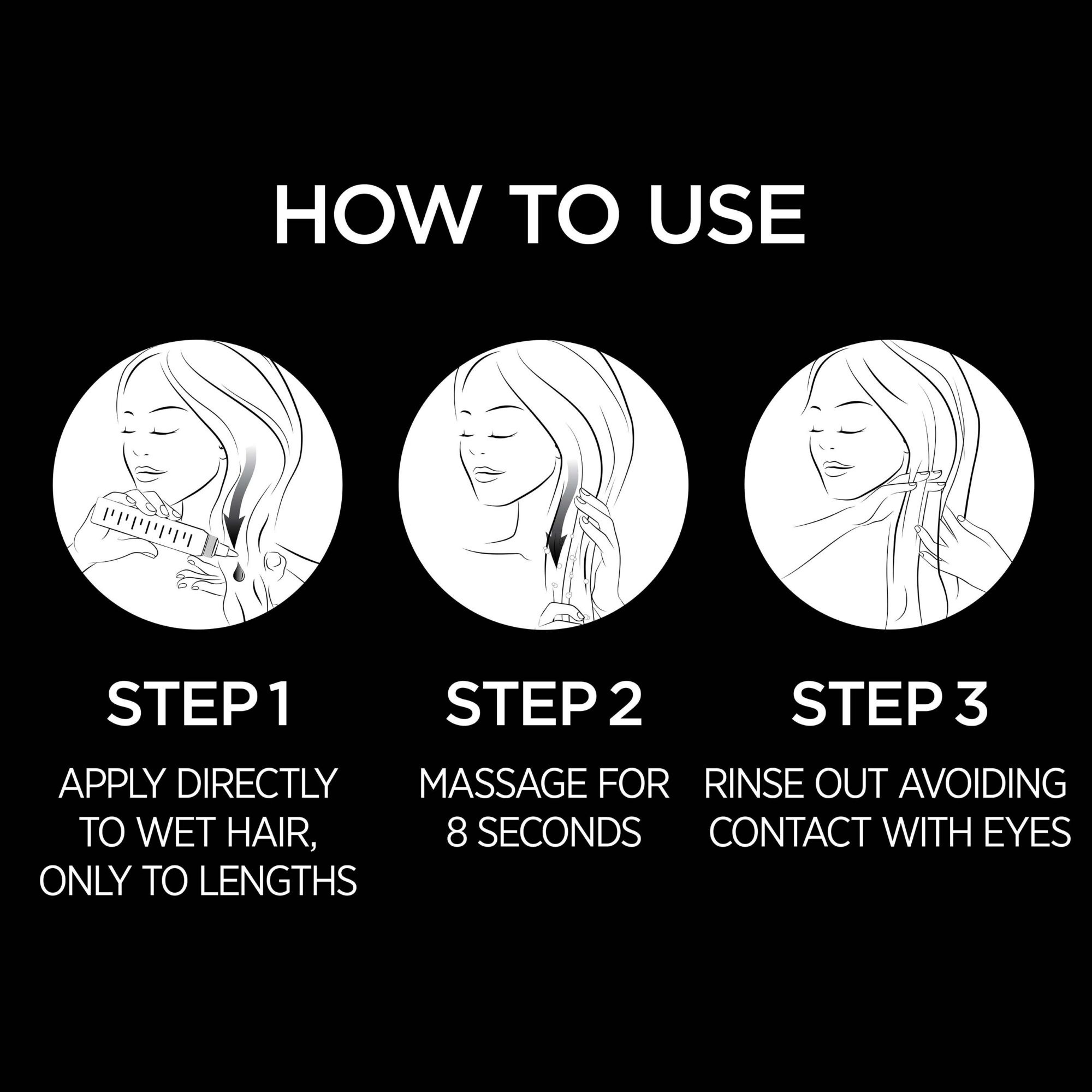 HOW TO USE

STEP 1

APPLY DIRECTLY TO WET HAIR, ONLY TO LENGTHS

STEP 2

MASSAGE FOR 8 SECONDS

STEP 3

RINSE OUT AVOIDING CONTACT WITH EYES