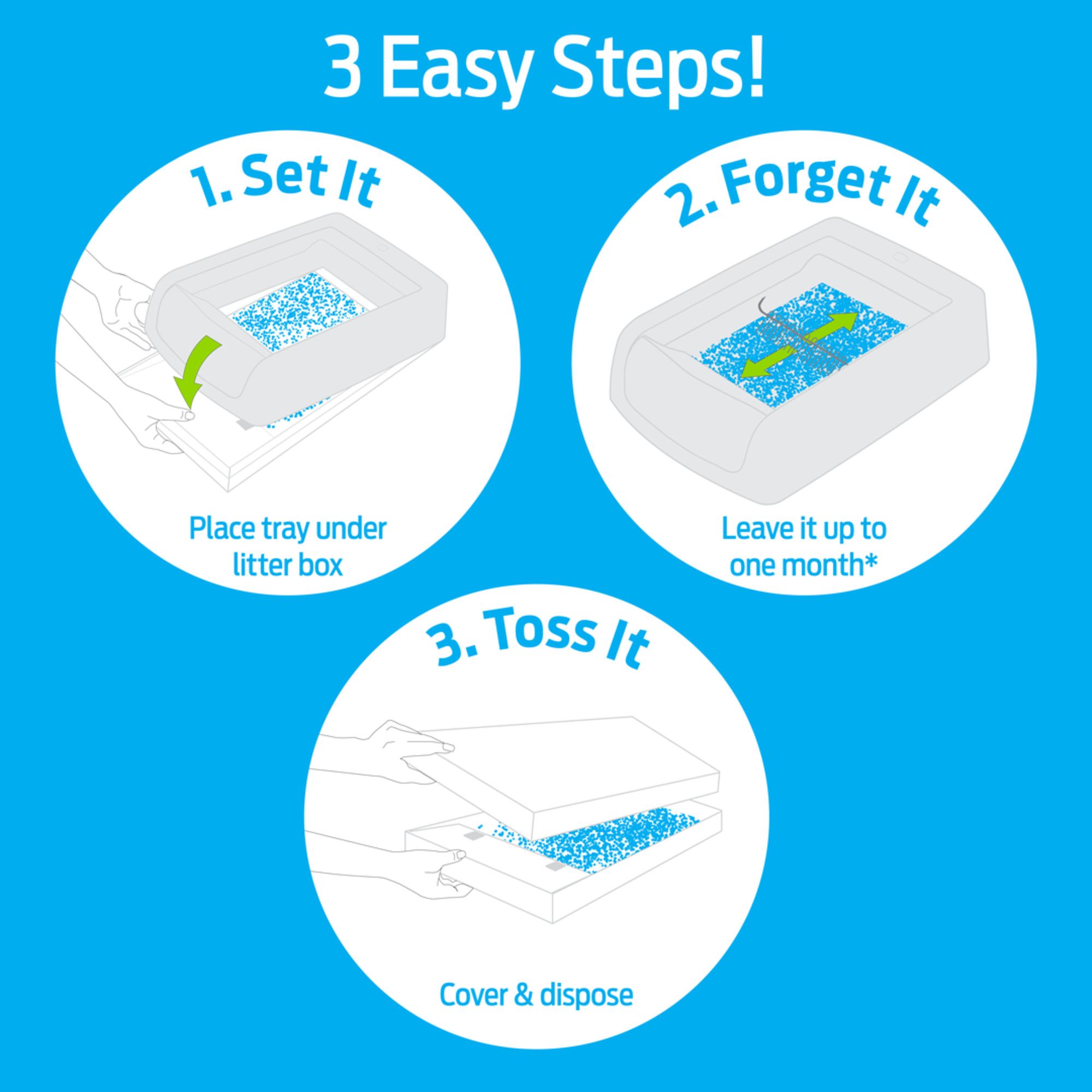 3 Easy Steps!

1. Set It

Place tray under litter box

2. Forget It

Leave it up to one month*

3. Toss It

Cover & dispose