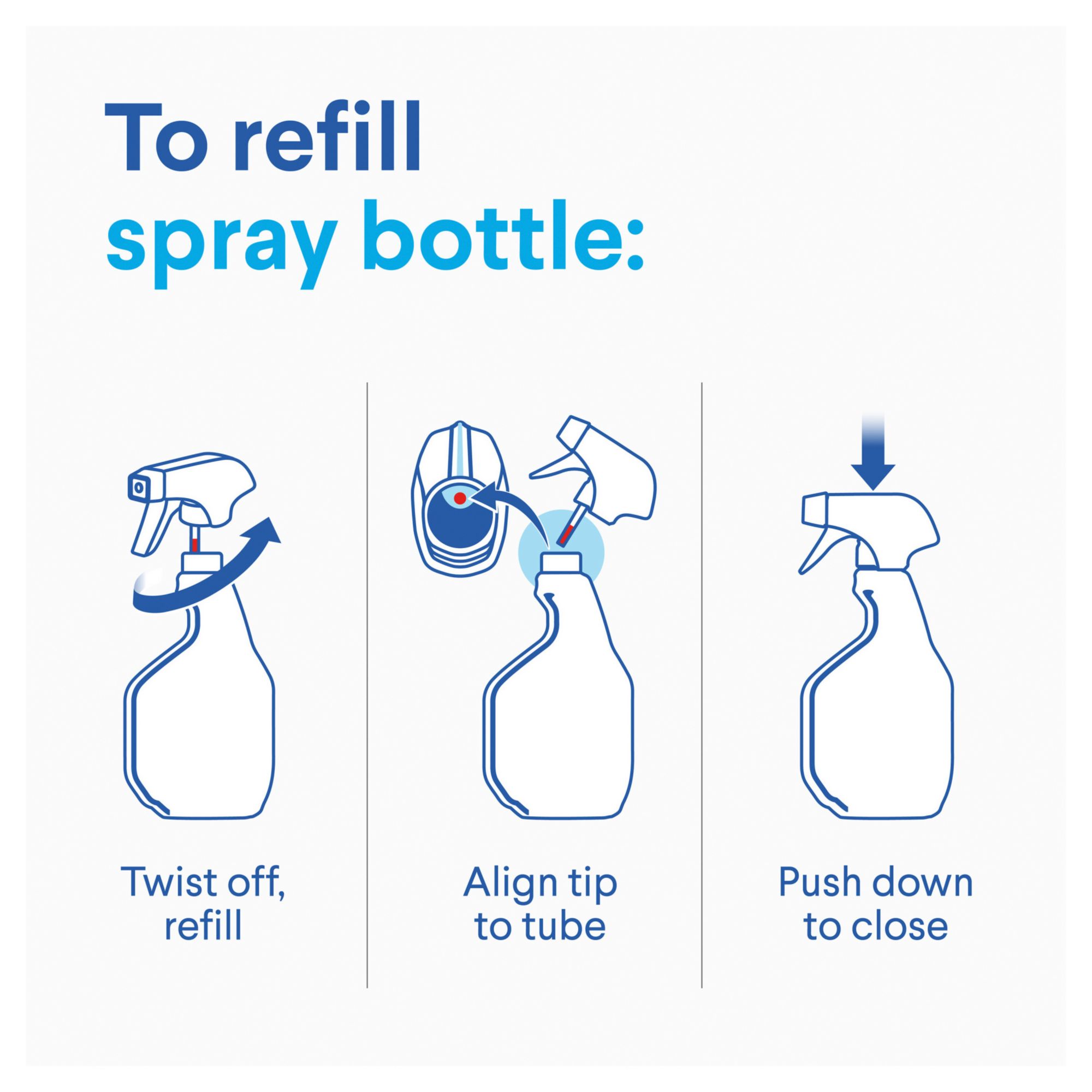 To refill spray bottle:

Twist off, refill

Align tip to tube

Push down to close