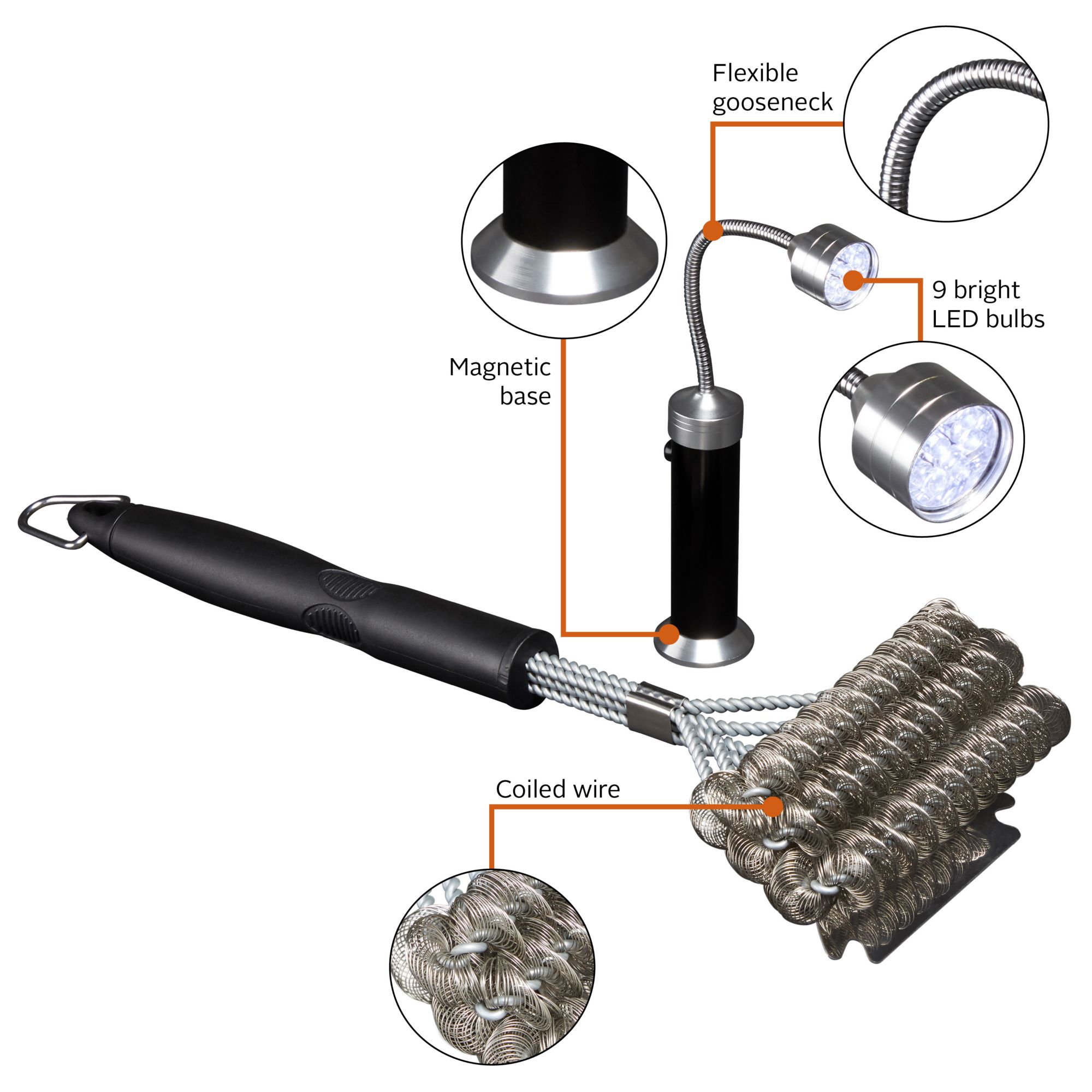 Flexible gooseneck

9 bright LED bulbs

Magnetic base

Coiled wire