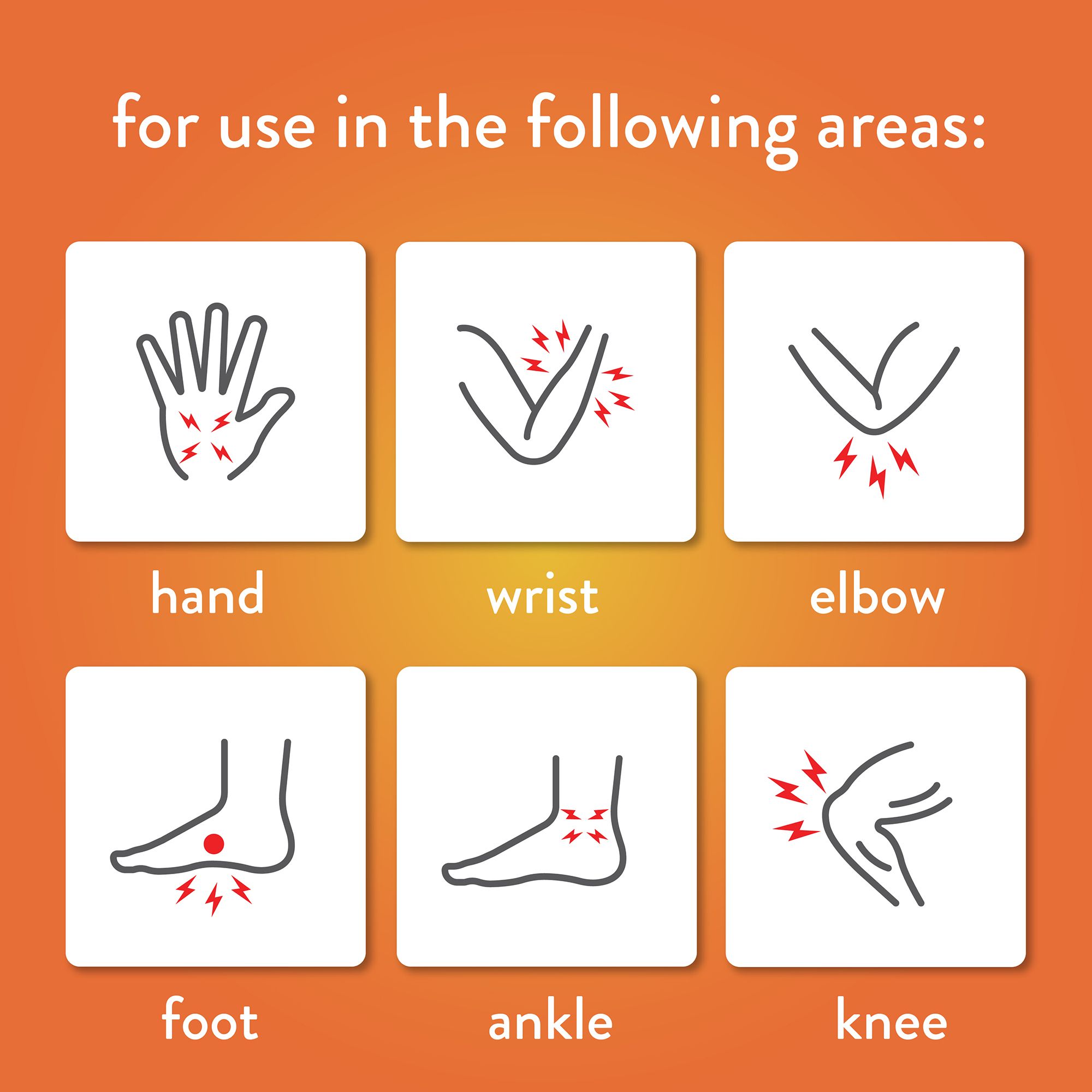 for use in the following areas:

hand

wrist

elbow

foot

ankle

knee