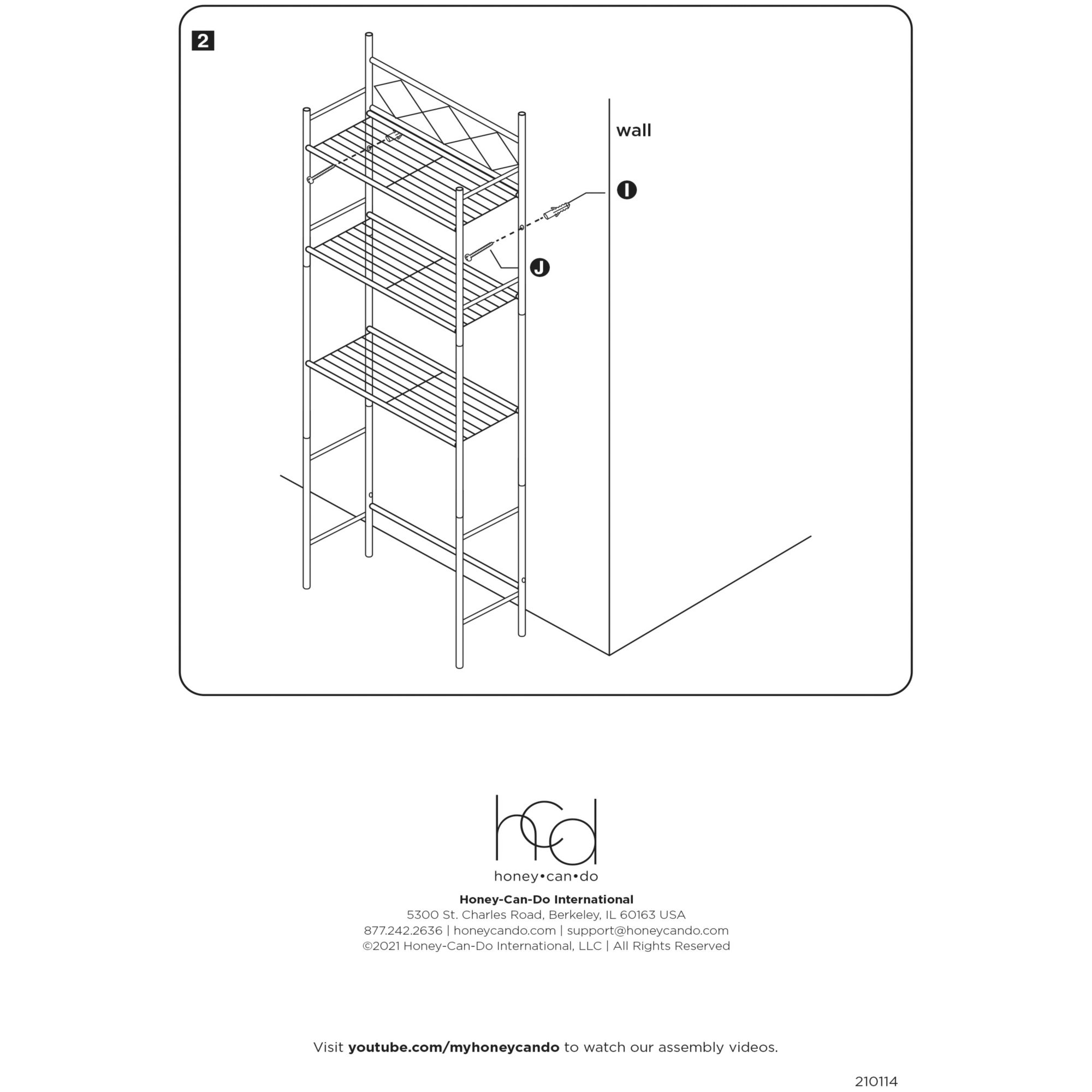 2

wall

I

J

hcd
honey•can•do

Honey-Can-Do International
5300 St. Charles Road, Berkeley, IL 60163 USA
877.242.2636 | honeycando.com | support@honeycando.com
©2021 Honey-Can-Do International, LLC | All Rights Reserved

Visit youtube.com/myhoneycando to watch our assembly videos.

210114