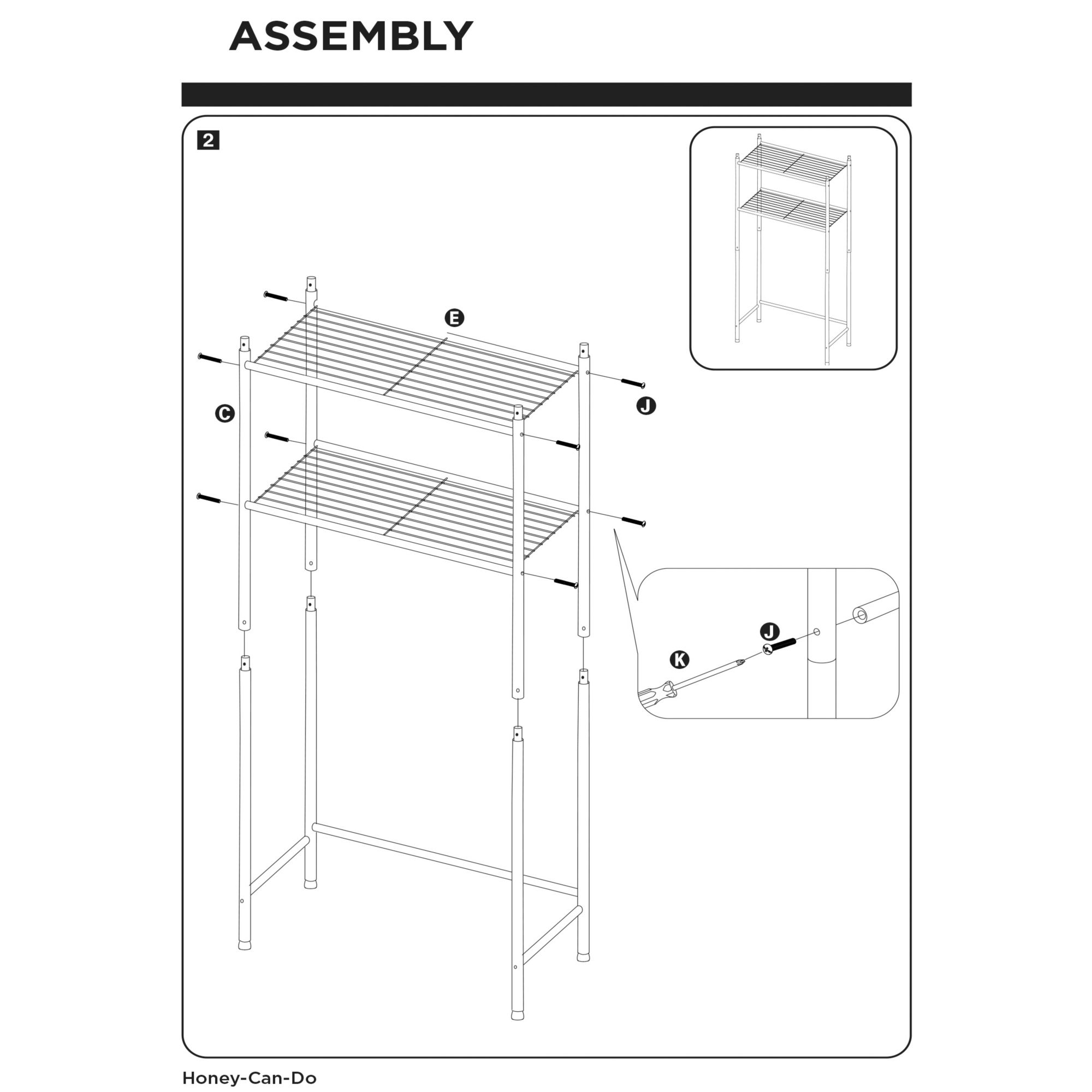 ASSEMBLY

2

E

C

J

J

K

Honey-Can-Do