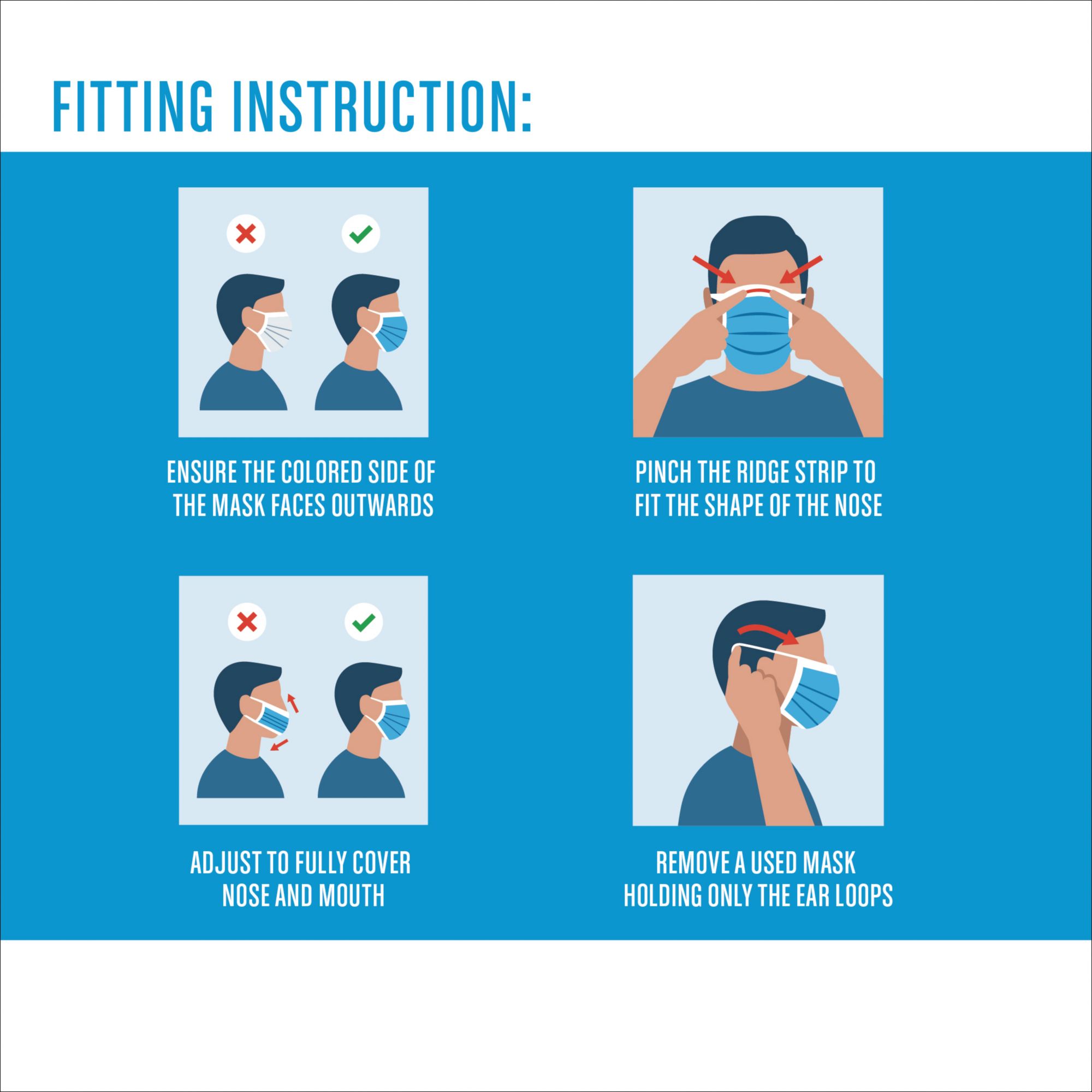 FITTING INSTRUCTION:

ENSURE THE COLORED SIDE OF THE MASK FACES OUTWARDS

PINCH THE RIDGE STRIP TO FIT THE SHAPE OF THE NOSE

ADJUST TO FULLY COVER NOSE AND MOUTH

REMOVE A USED MASK HOLDING ONLY THE EAR LOOPS