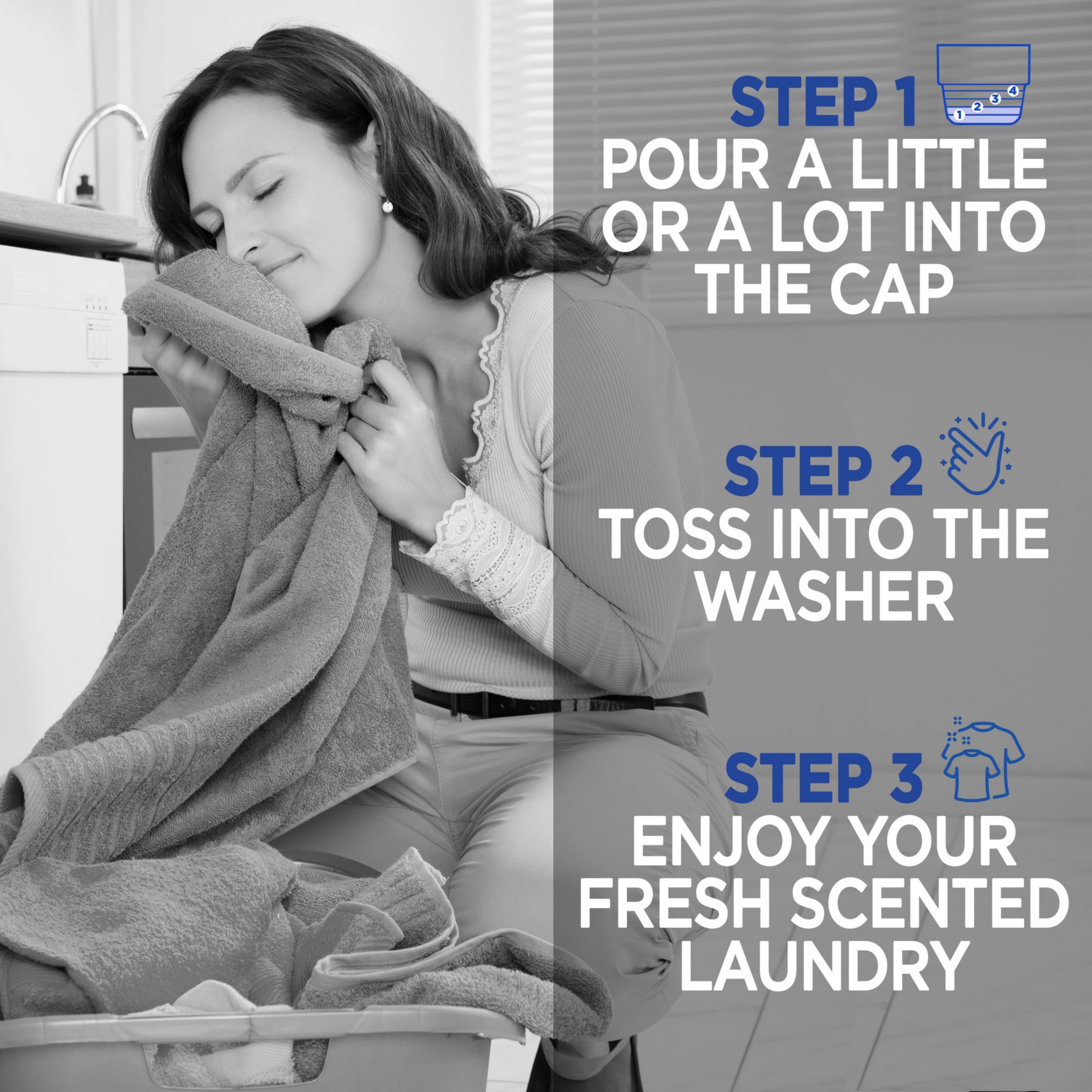 STEP 1
1 2 3 4
POUR A LITTLE OR A LOT INTO THE CAP

STEP 2
TOSS INTO THE WASHER

STEP 3
ENJOY YOUR FRESH SCENTED LAUNDRY