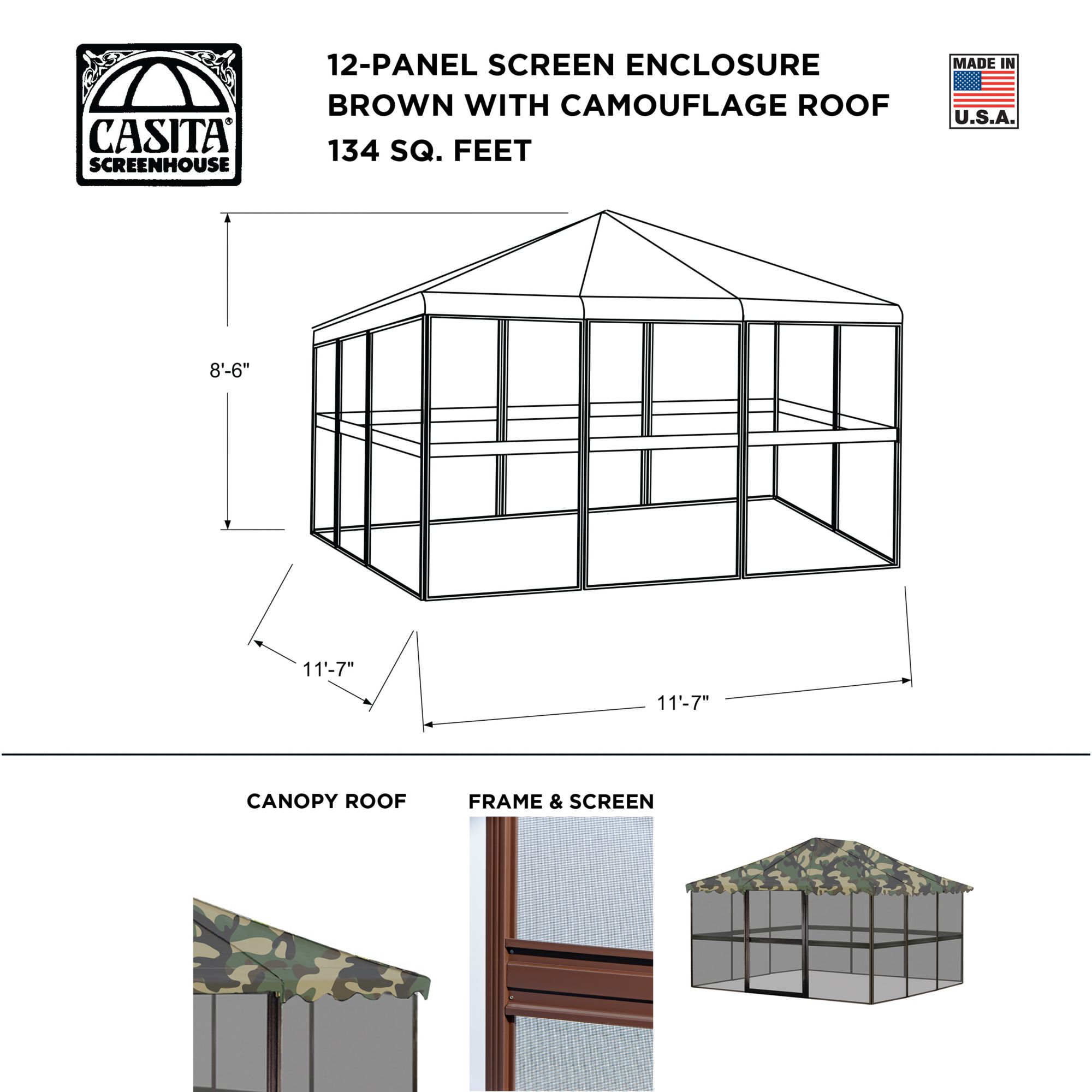 CASITA®
SCREENHOUSE

12-PANEL SCREEN ENCLOSURE
BROWN WITH CAMOUFLAGE ROOF
134 SQ. FEET

MADE IN
U.S.A.

8'-6"

11'-7"

11'-7"

CANOPY ROOF

FRAME & SCREEN