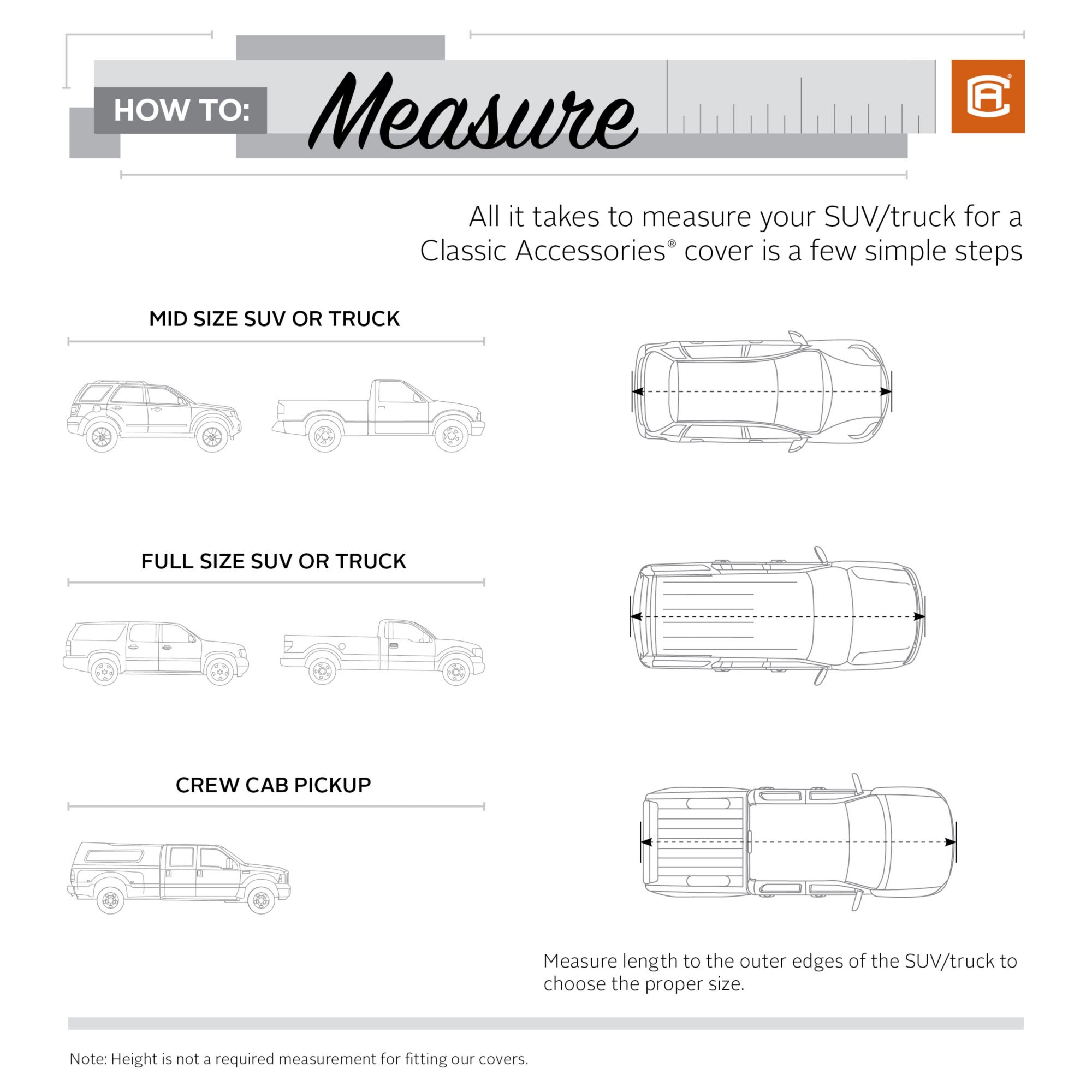 HOW TO: Measure

CA®

All it takes to measure your SUV/truck for a Classic Accessories® cover is a few simple steps

MID SIZE SUV OR TRUCK

FULL SIZE SUV OR TRUCK

CREW CAB PICKUP

Measure length to the outer edges of the SUV/truck to choose the proper size.

Note: Height is not a required measurement for fitting our covers.