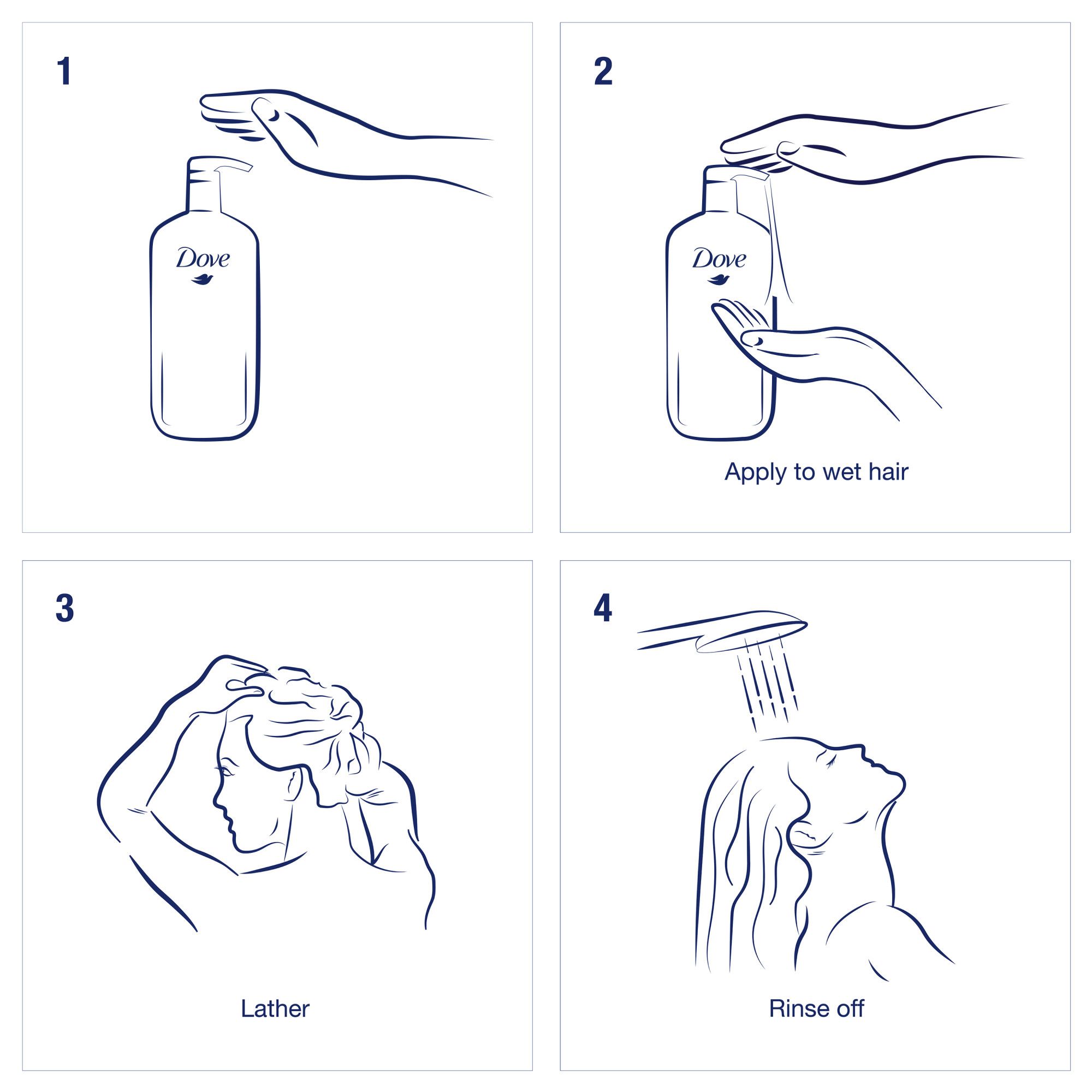 1

Dove

2

Dove

Apply to wet hair

3

Lather

4

Rinse off